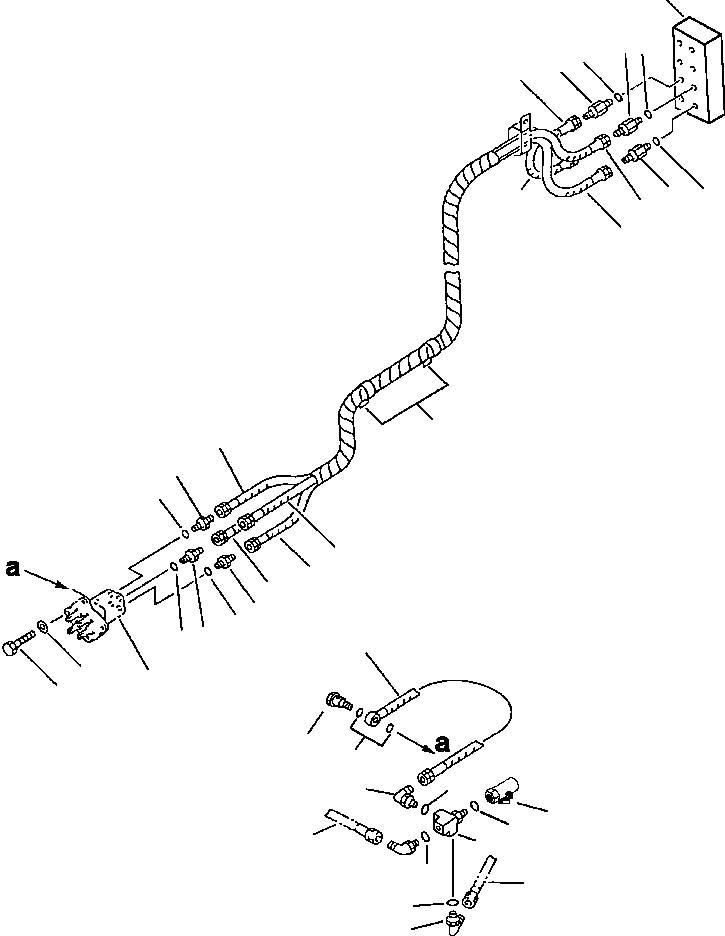 a

a