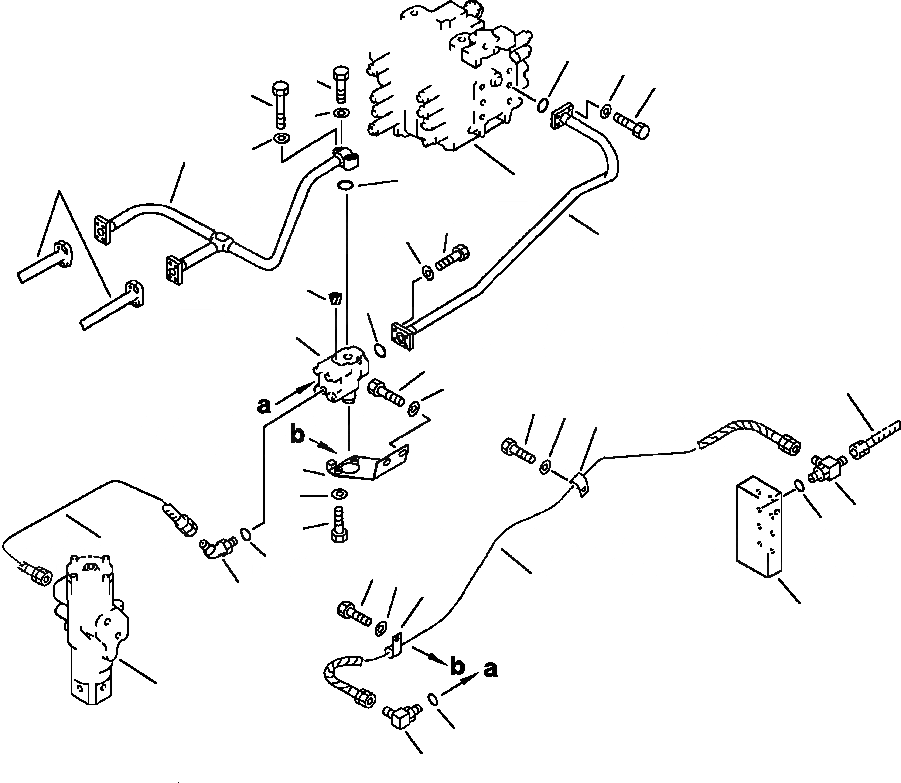 a
b
b
a