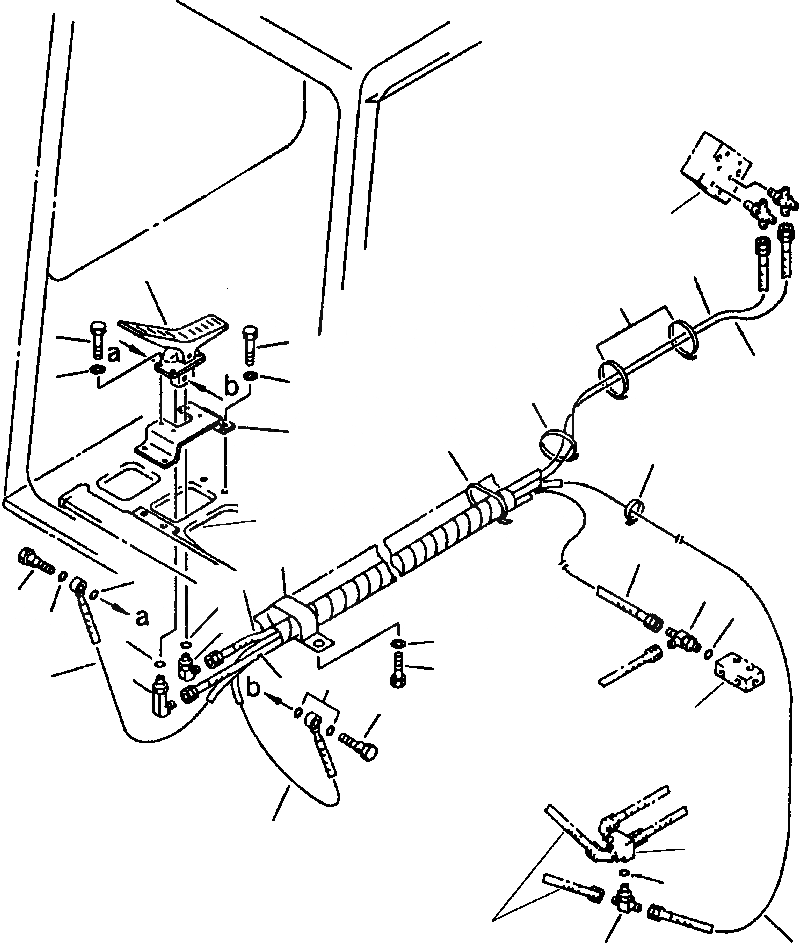 a
b
a
b