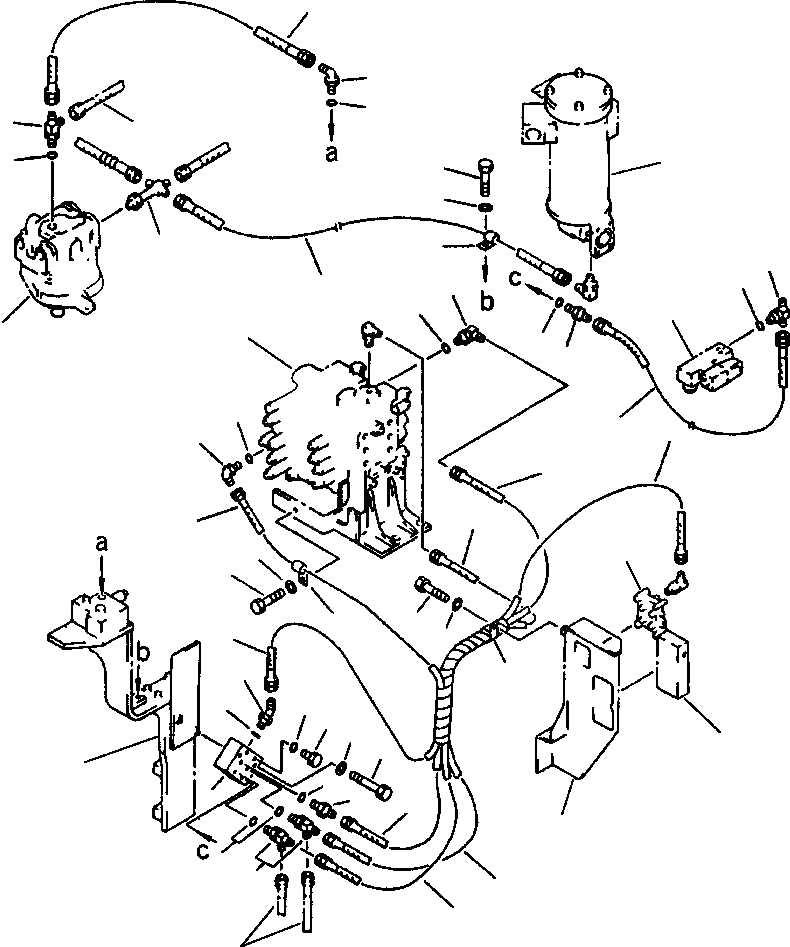 a
b
c
a
b
c