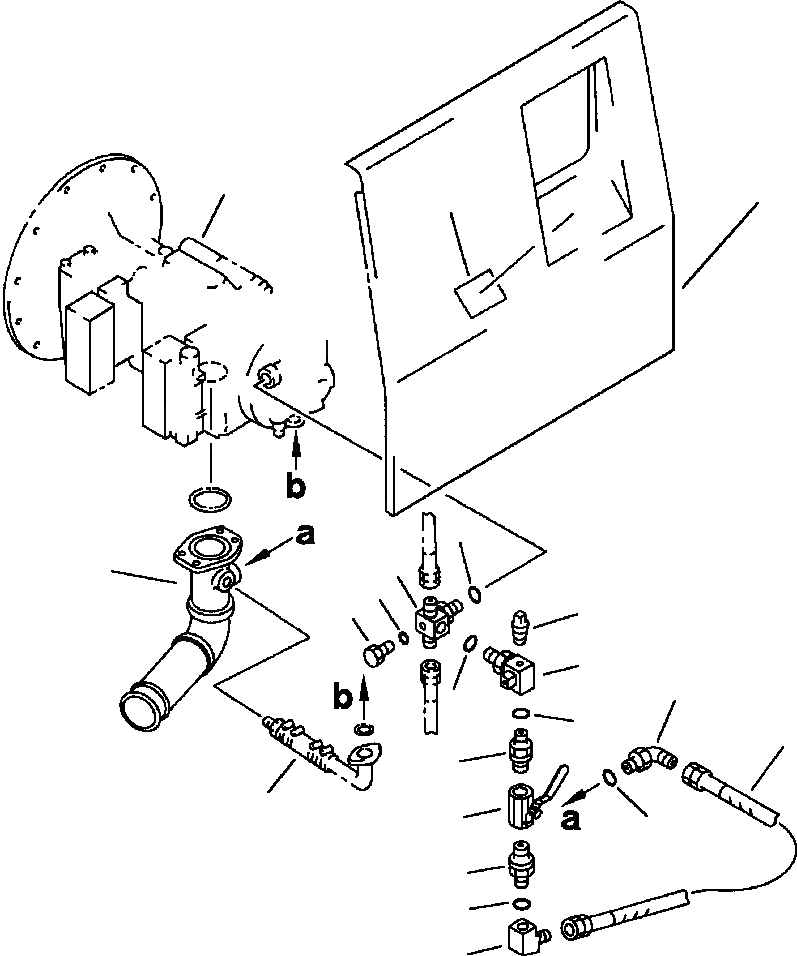 b
a
b
a