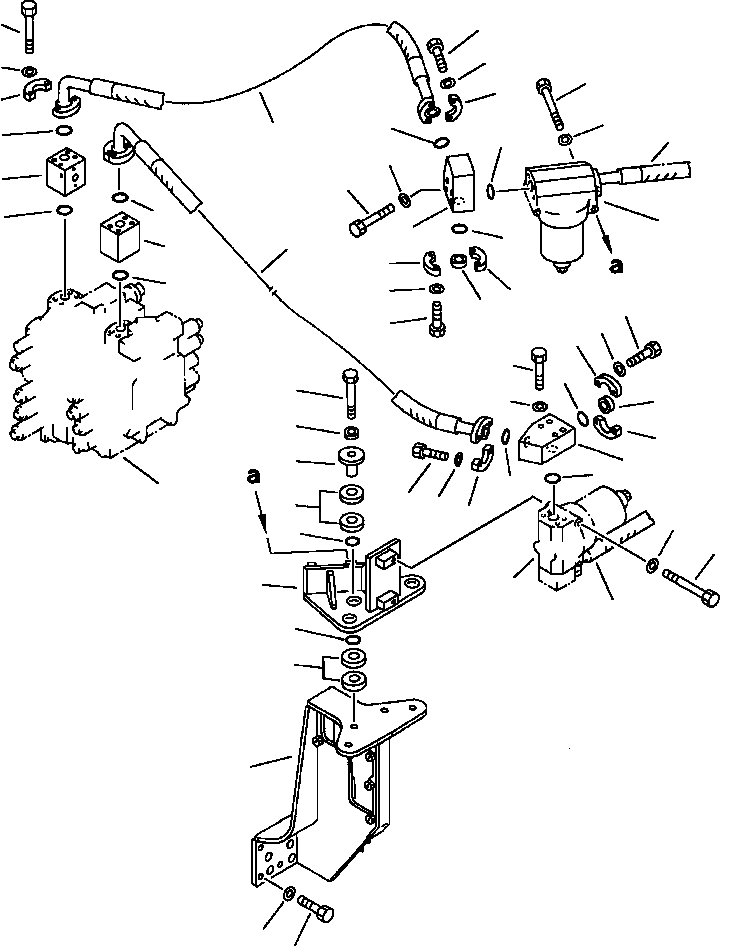 a

a