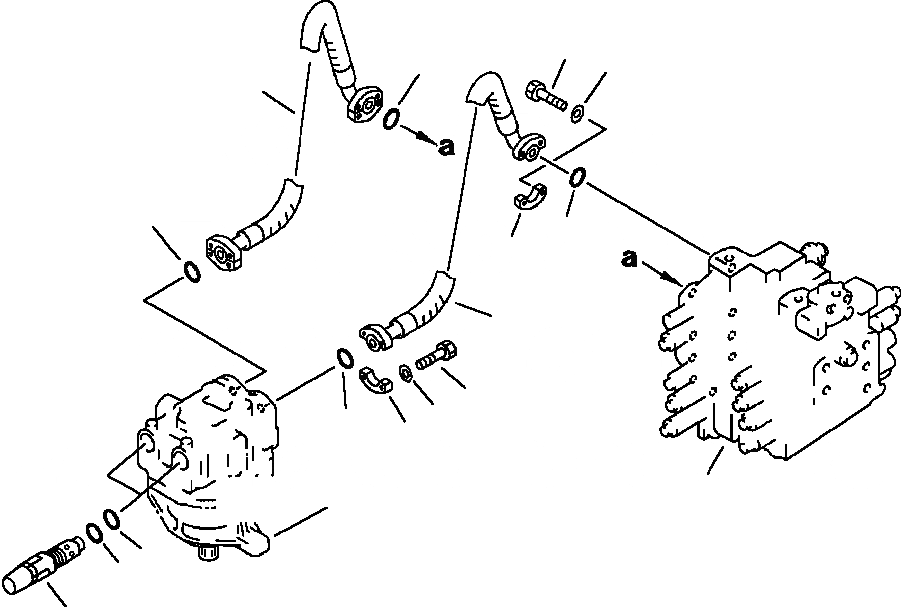 a
a