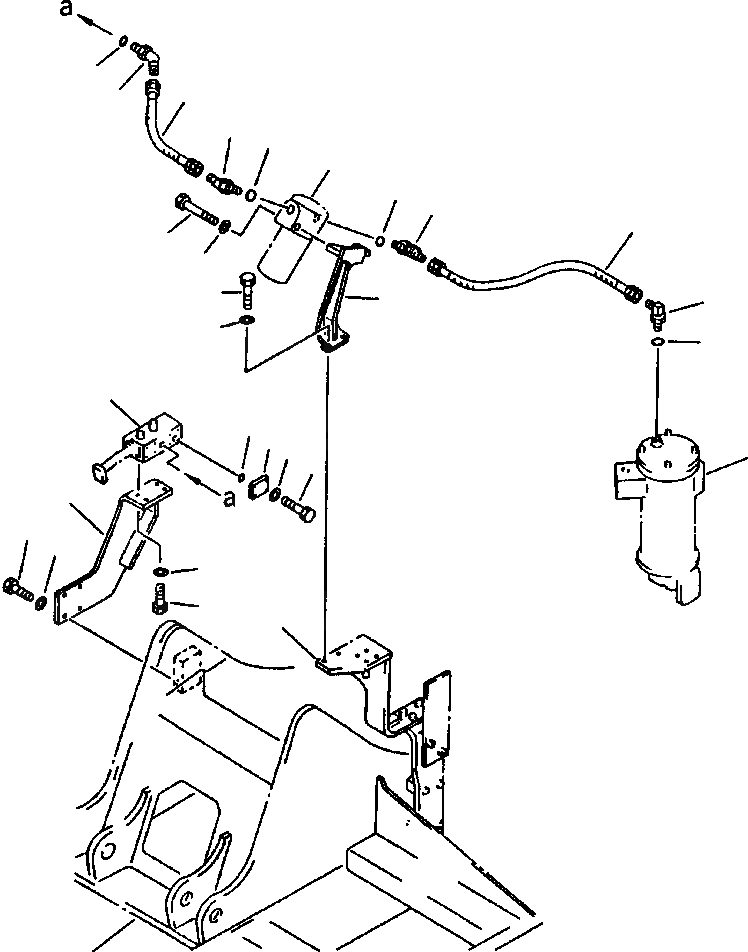 a

a