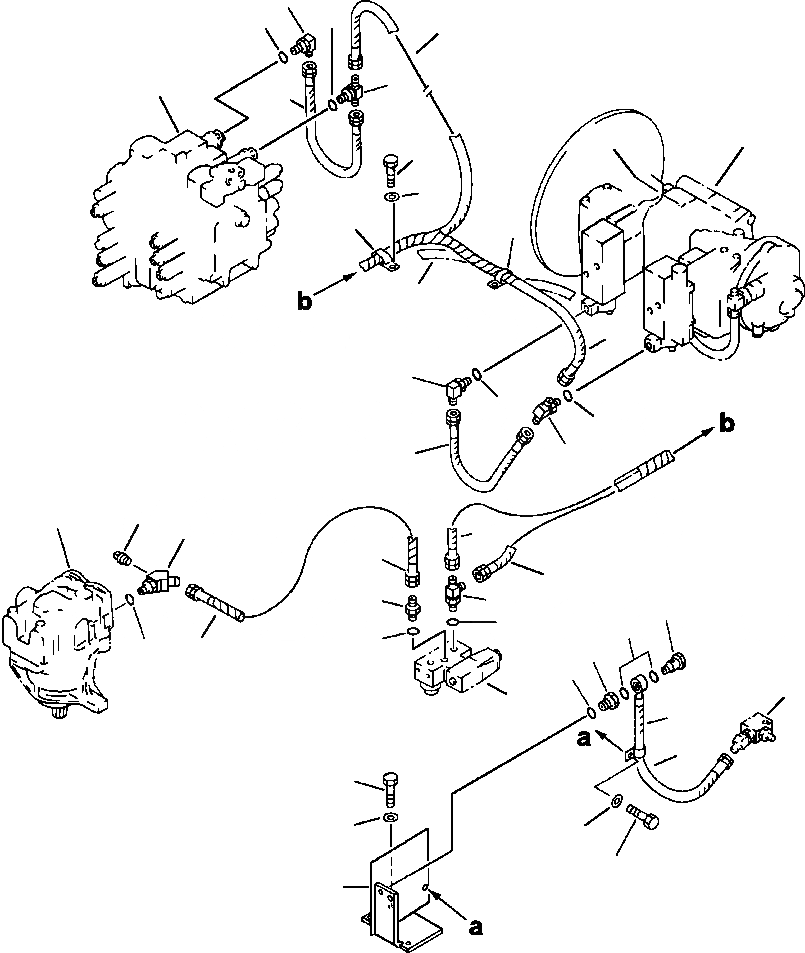 b
b
a
a