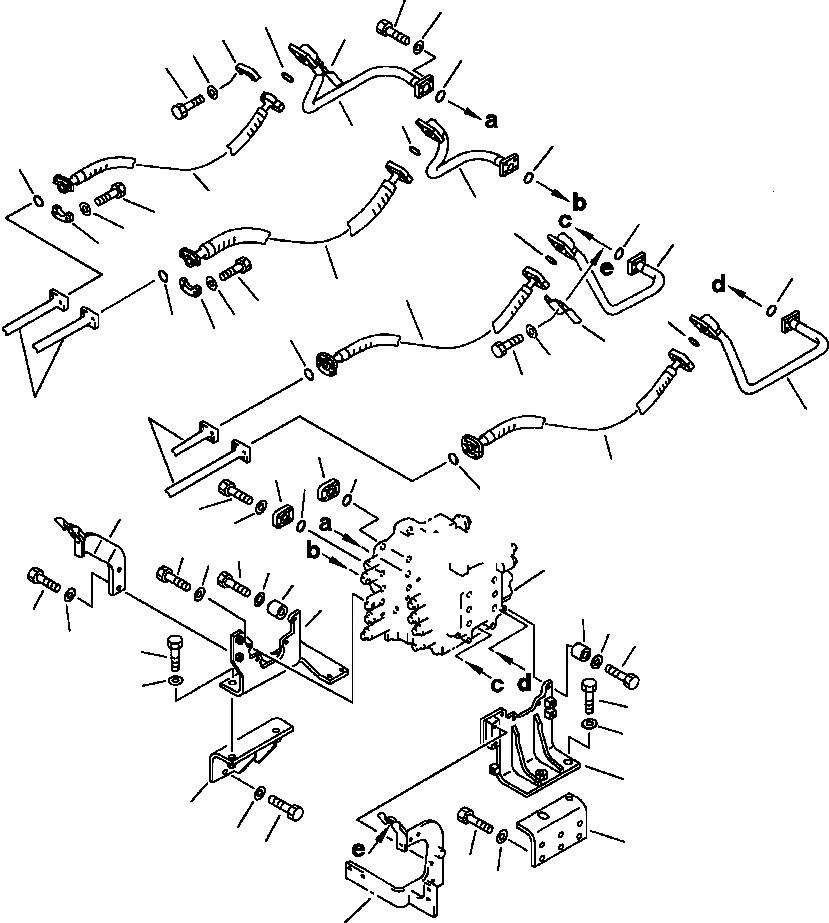 a
b
c
e
d
a
b
c
d
e