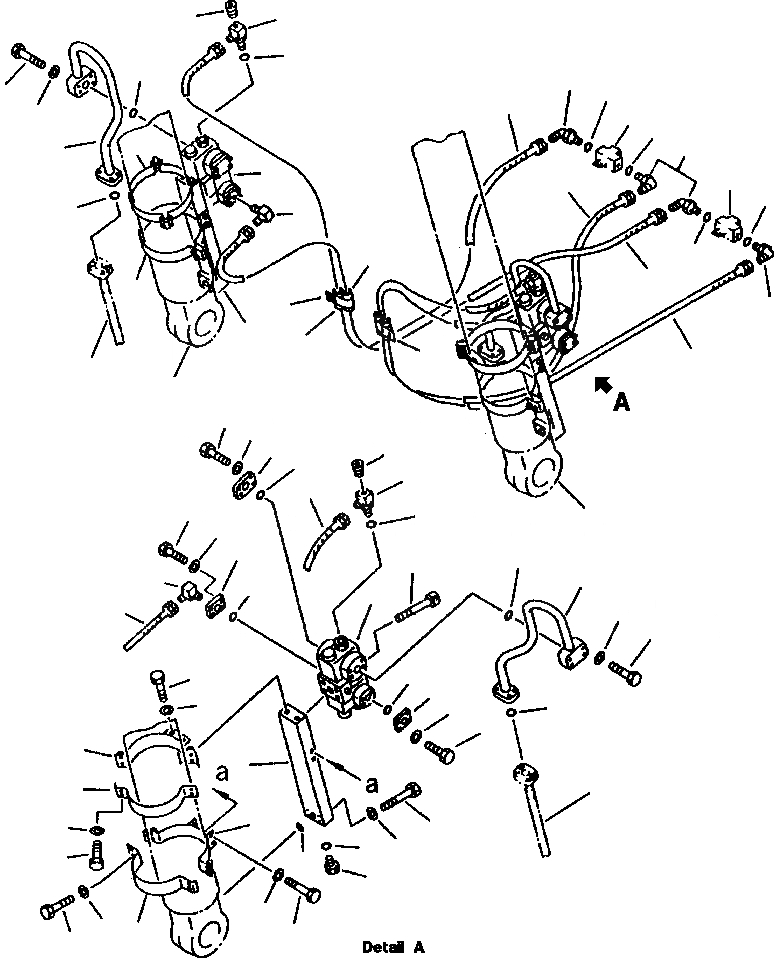 A

a

a

Detail A