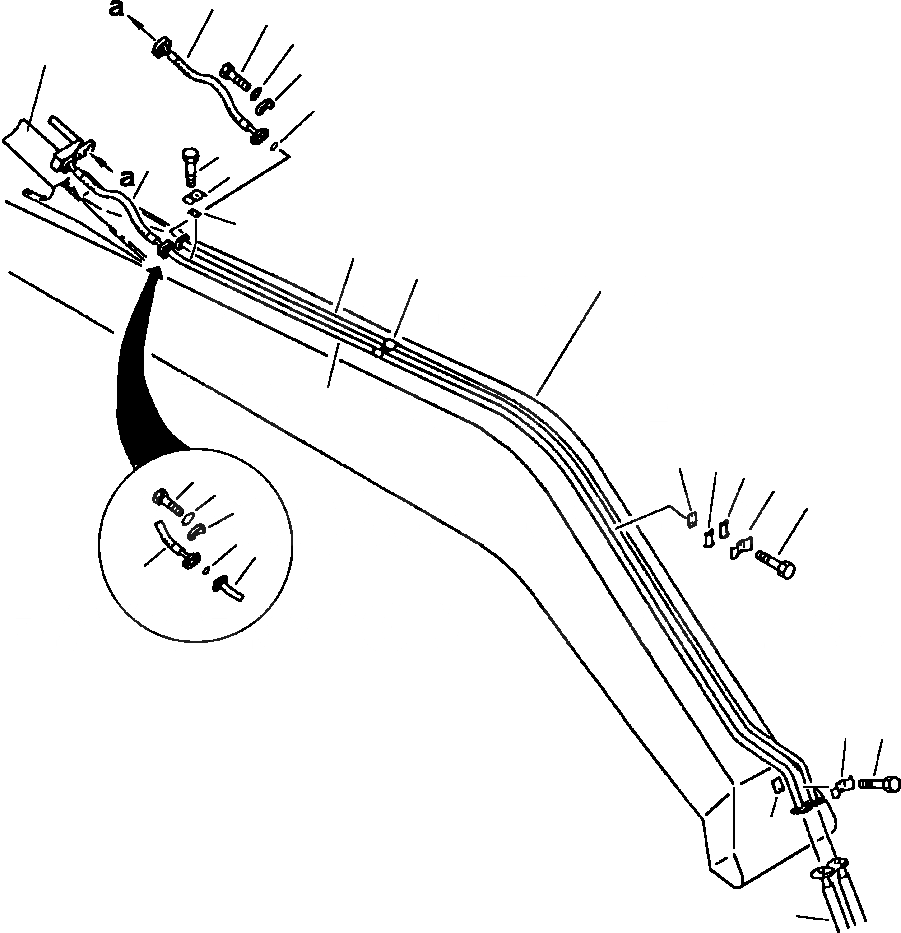 a
a