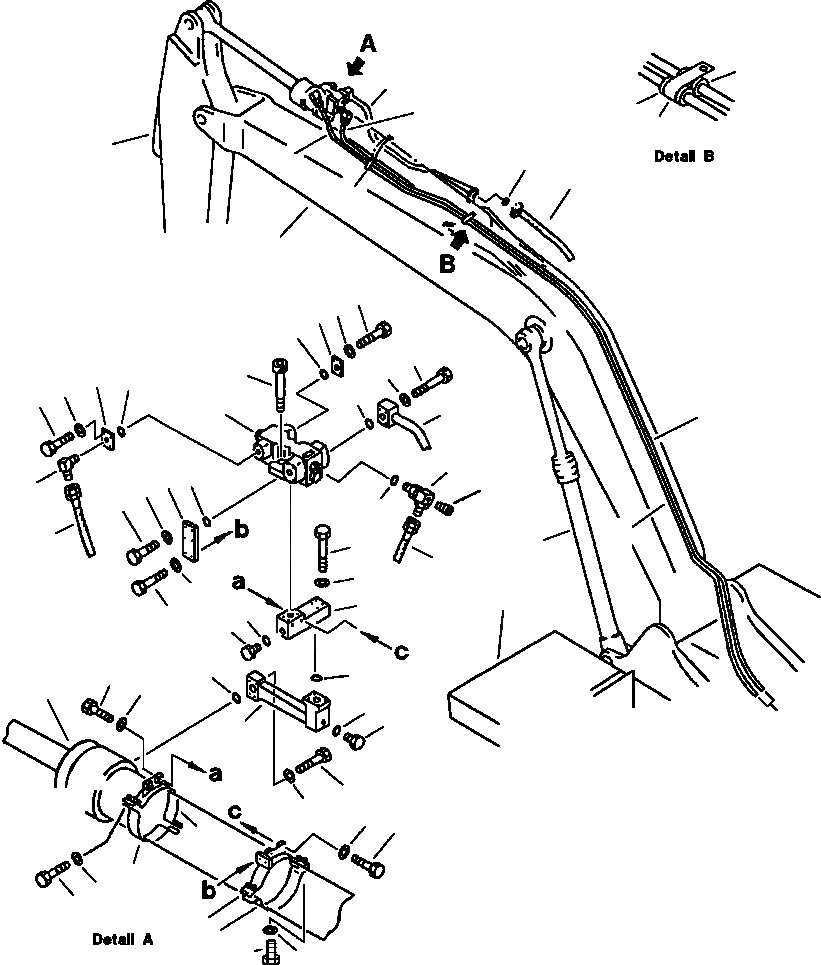 A

Detail B

B

b

a

c

a

c

b

Detail A