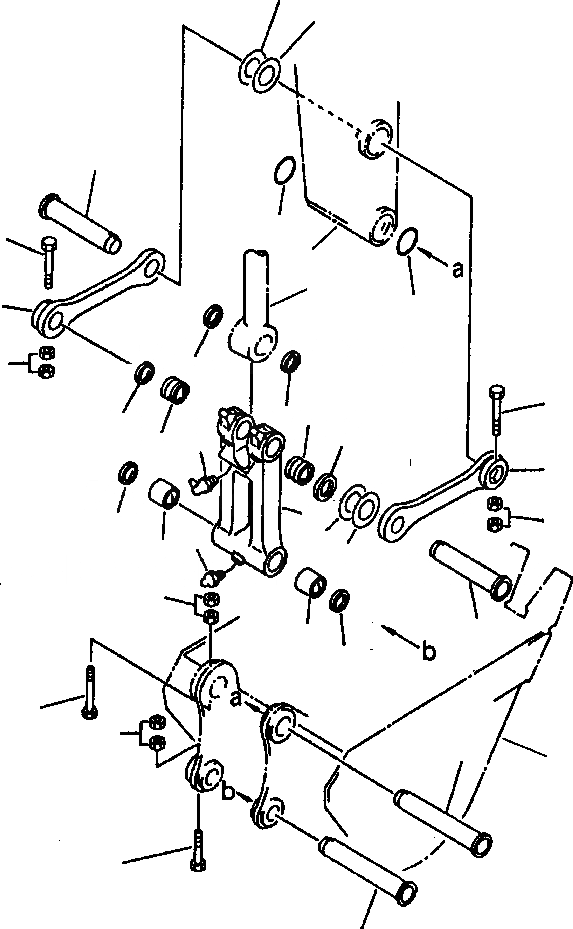 a
b
a
b