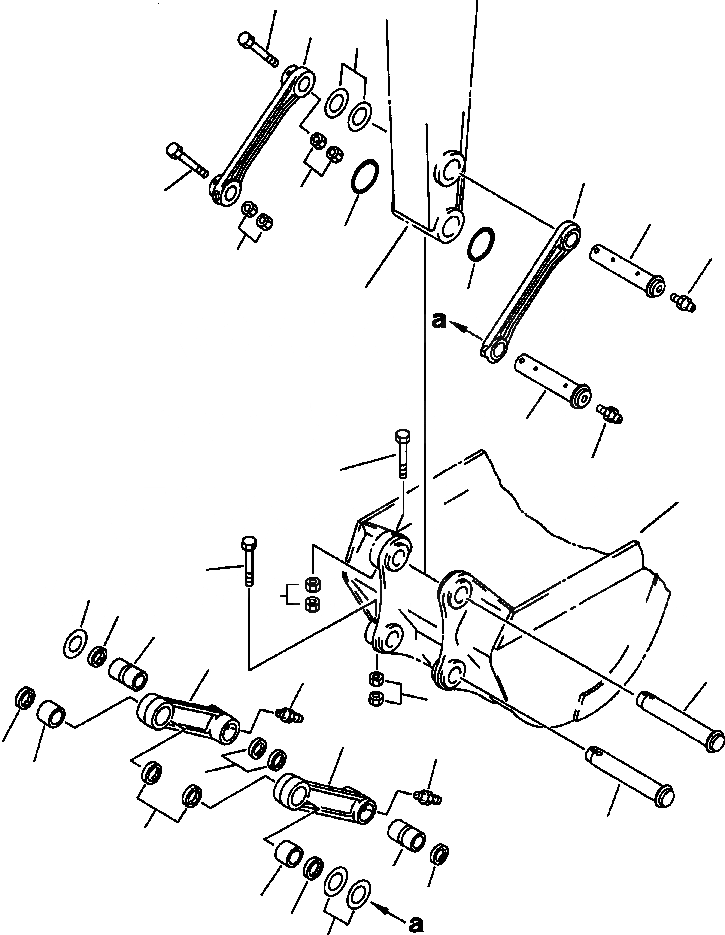 a

a