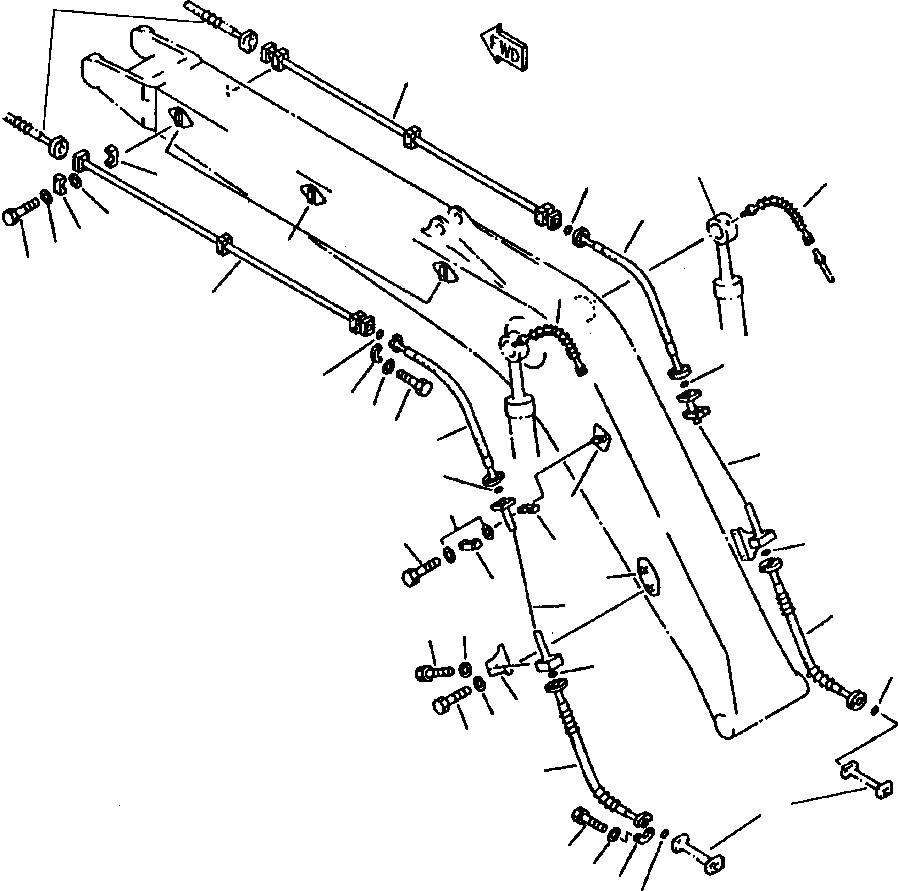 FWD