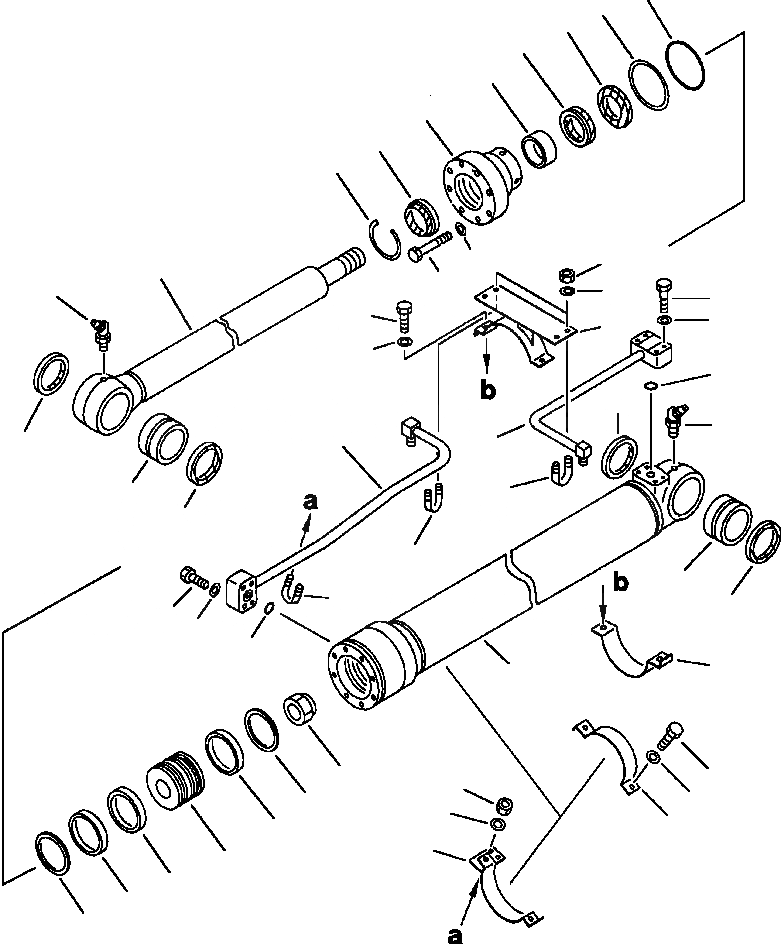 b
a
b
a