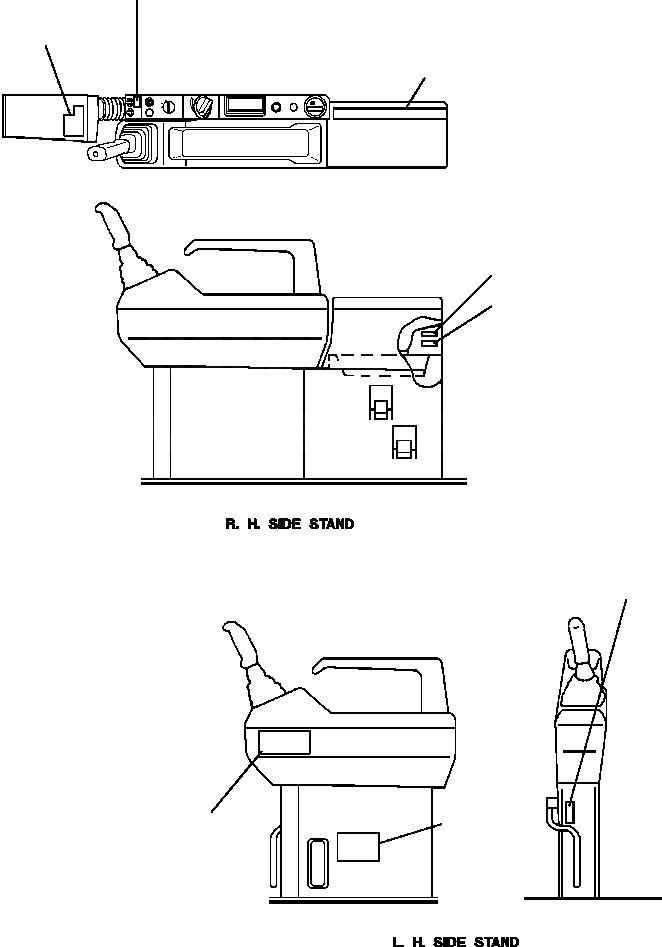 R. H. SIDE STAND

L. H. SIDE STAND