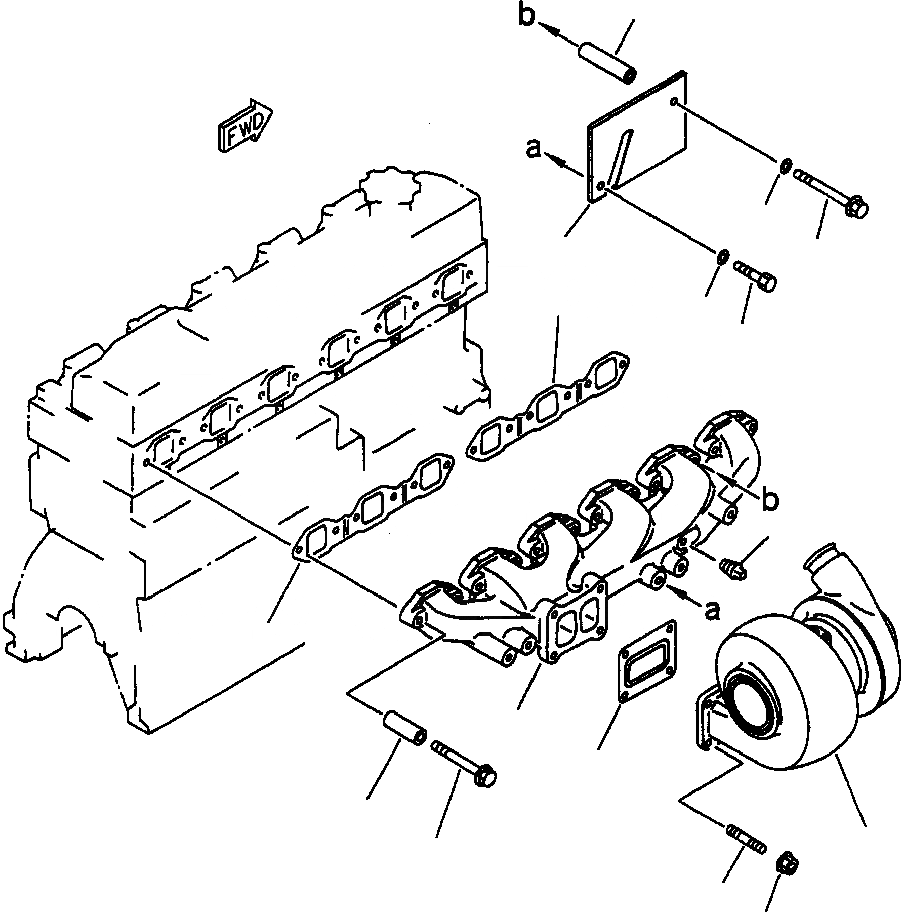 b
FWD
a
b
a