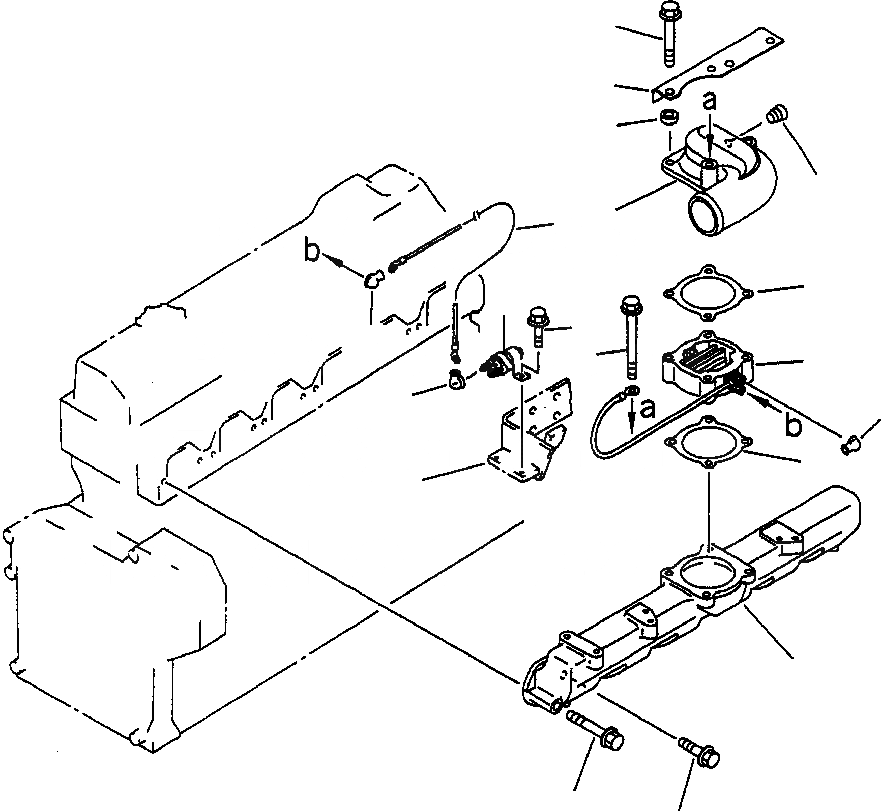 a
b
a
b