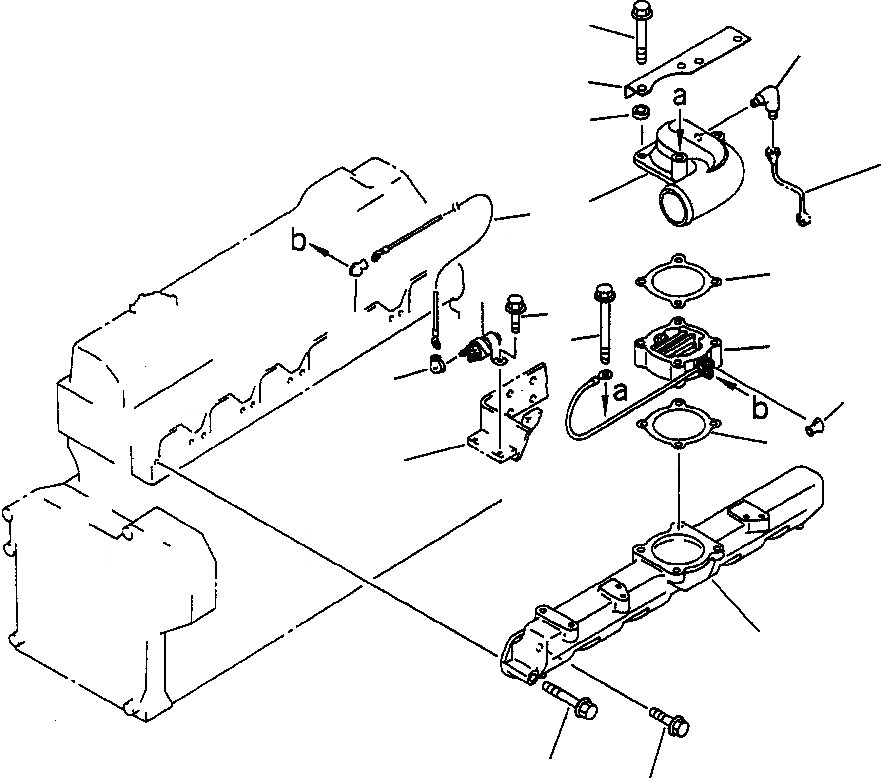 a
b
a
b