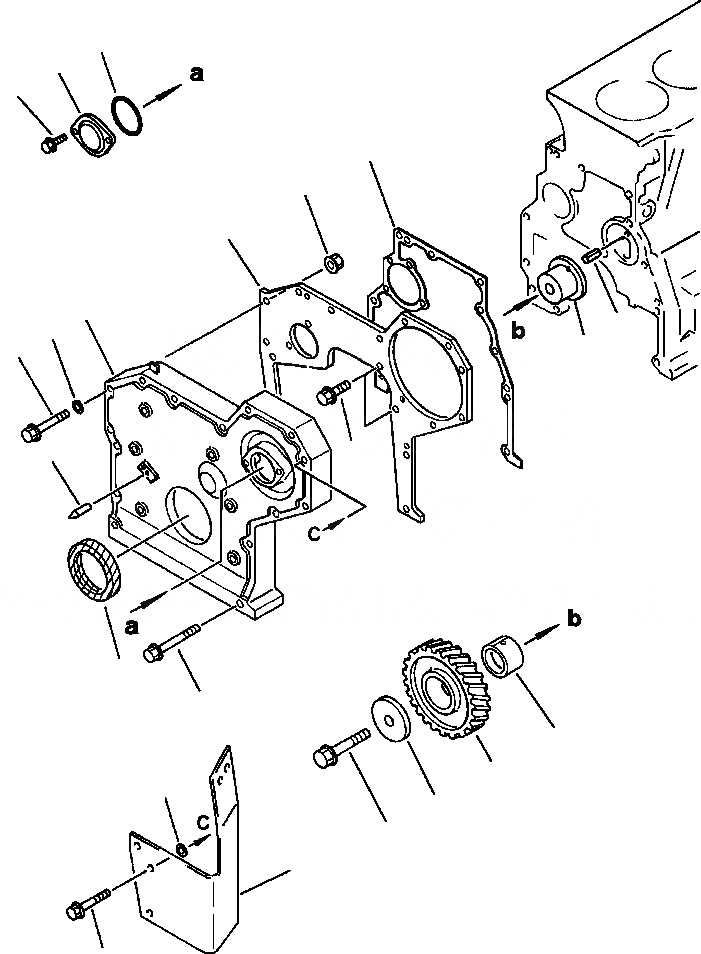 a
b
C
a
b
C