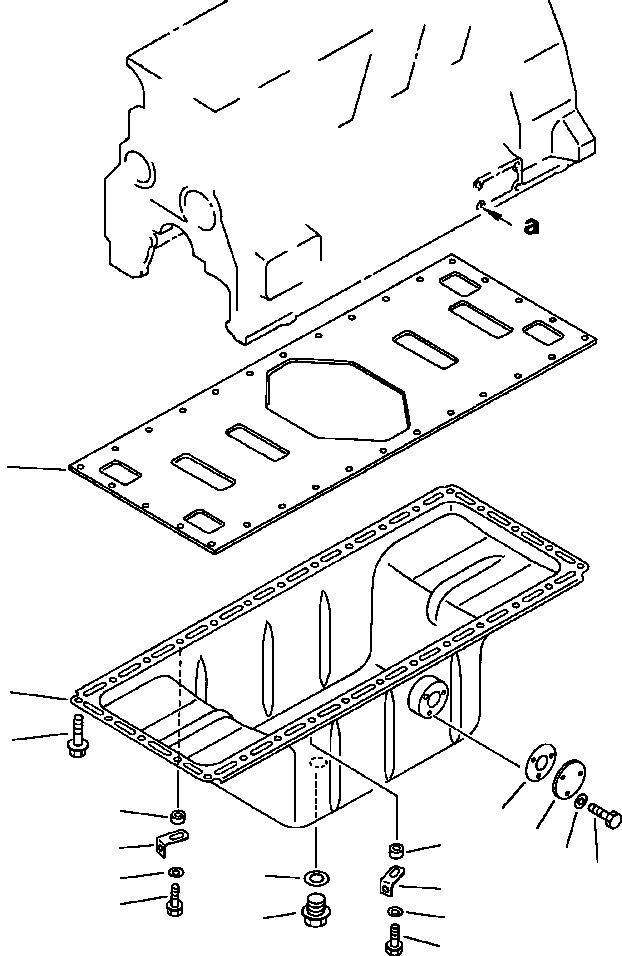 a