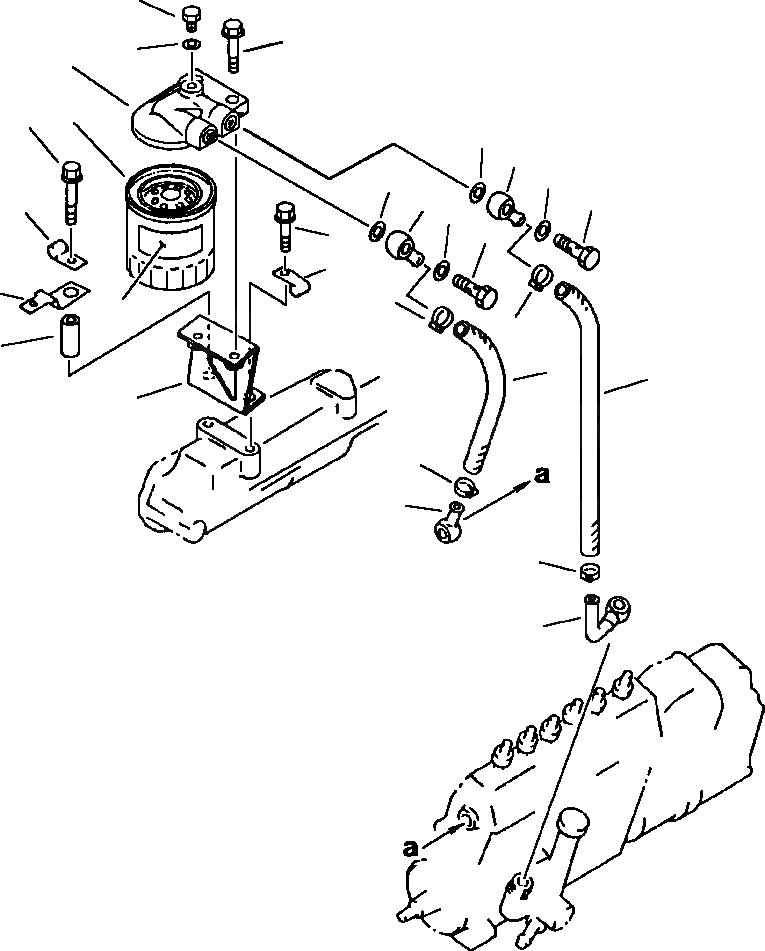 a

a