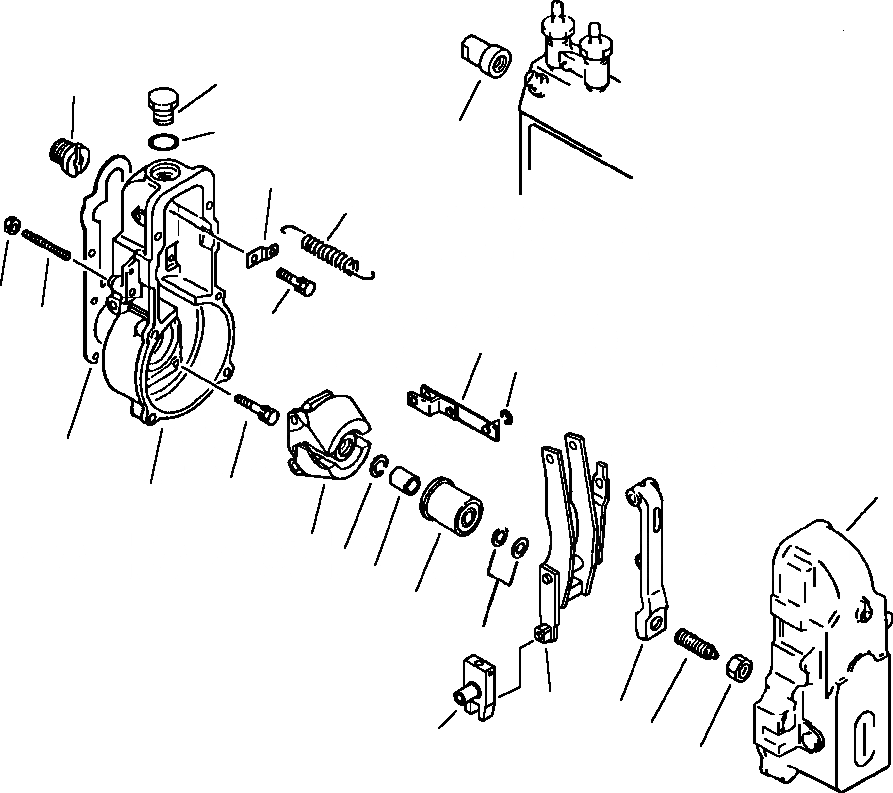 C