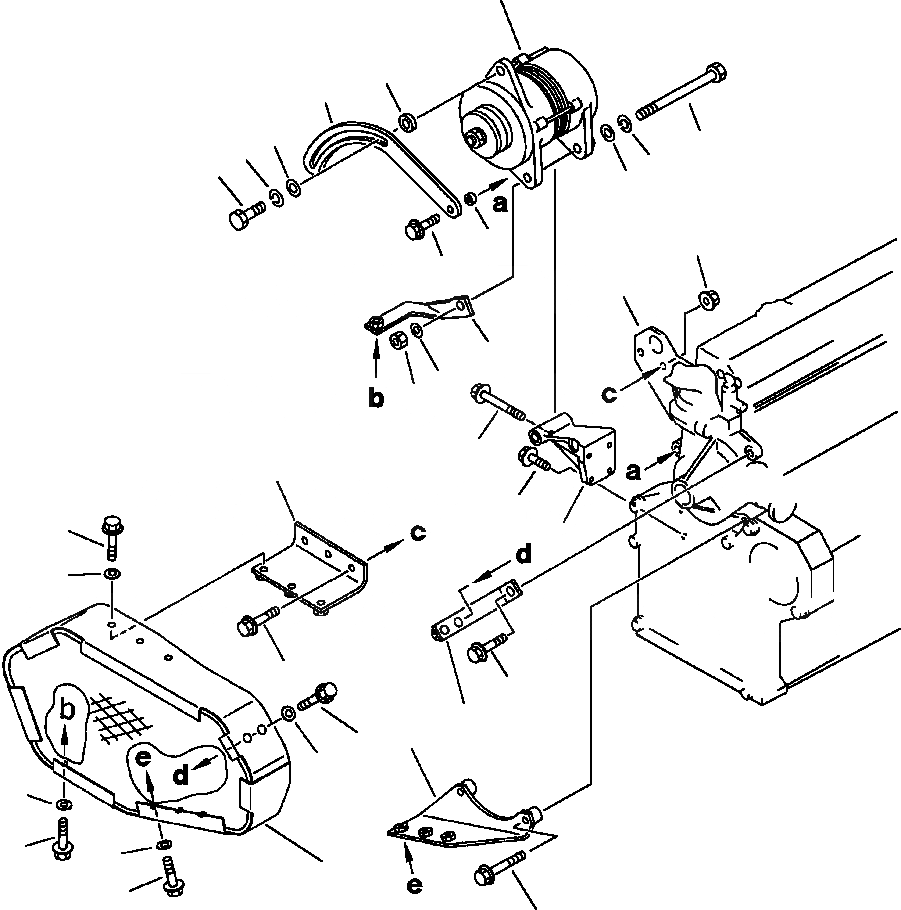 a
b
c
a
c
d
b
e
d
e