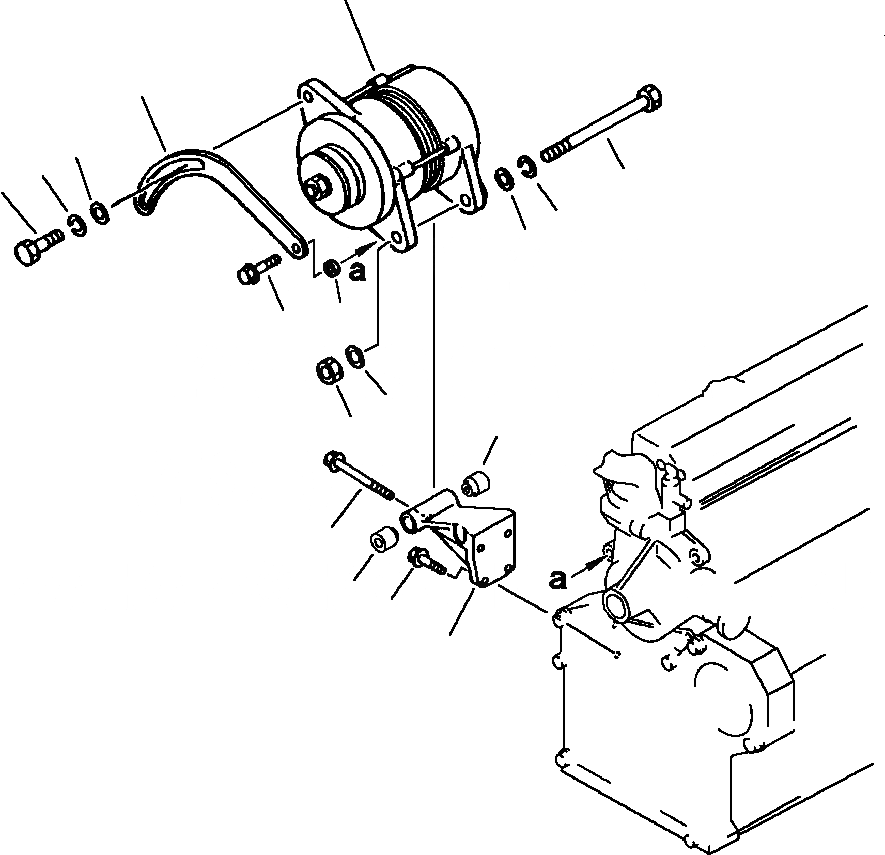 a

a