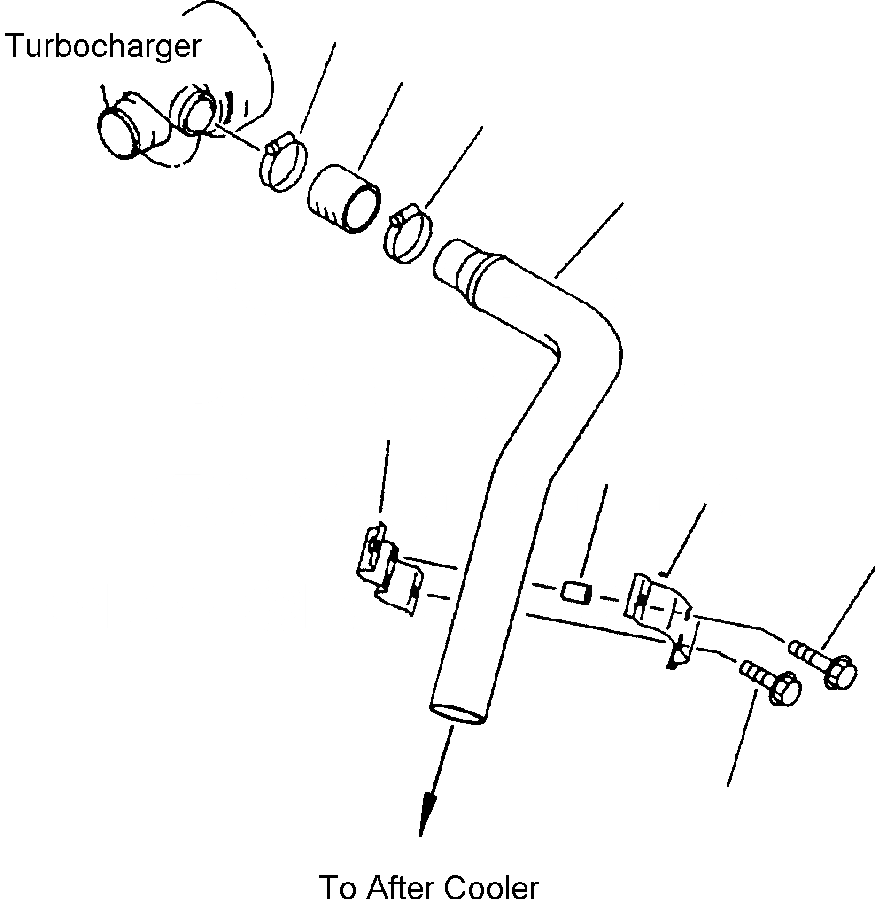 Turbocharger

To After Cooler