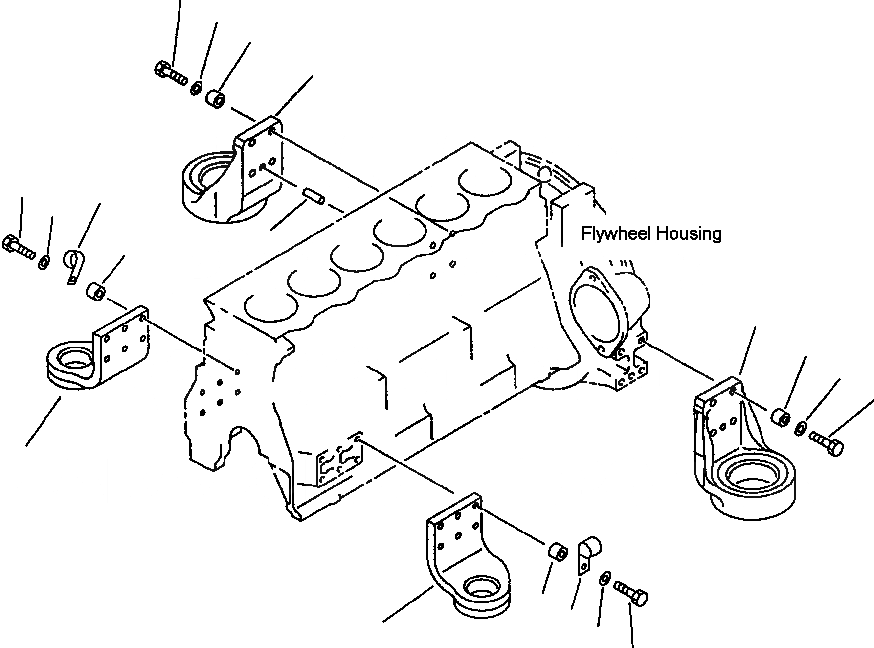 Flywheel Housing