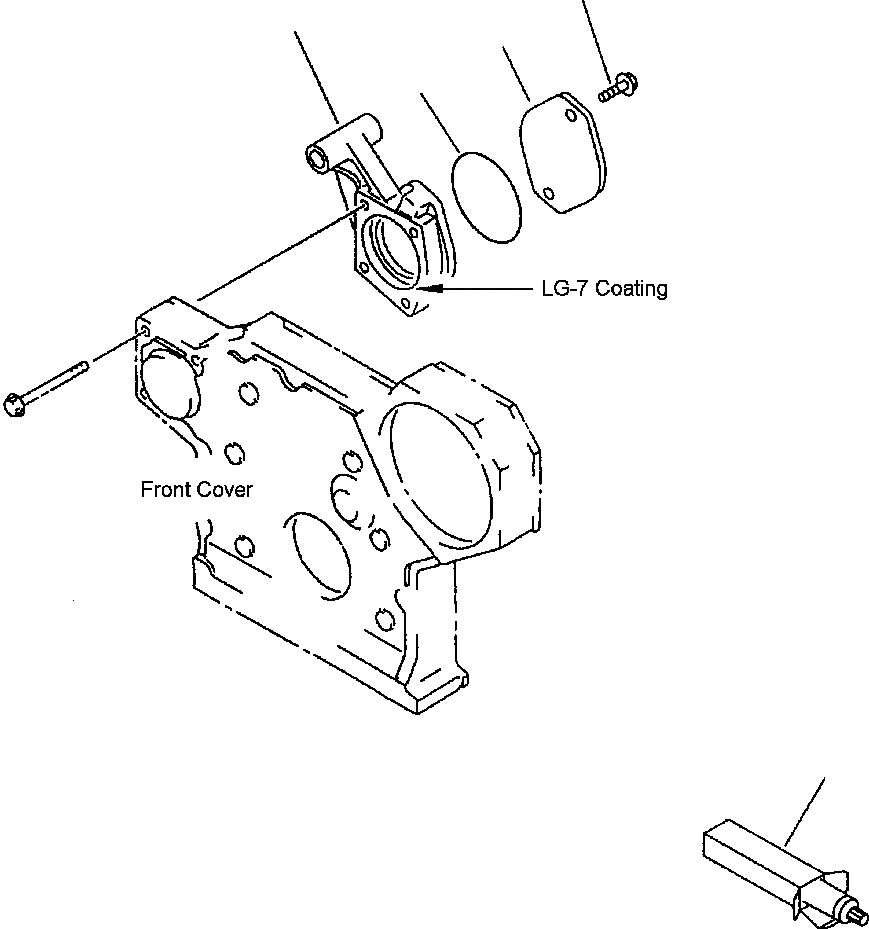 LG-7 Coating

Front Cover