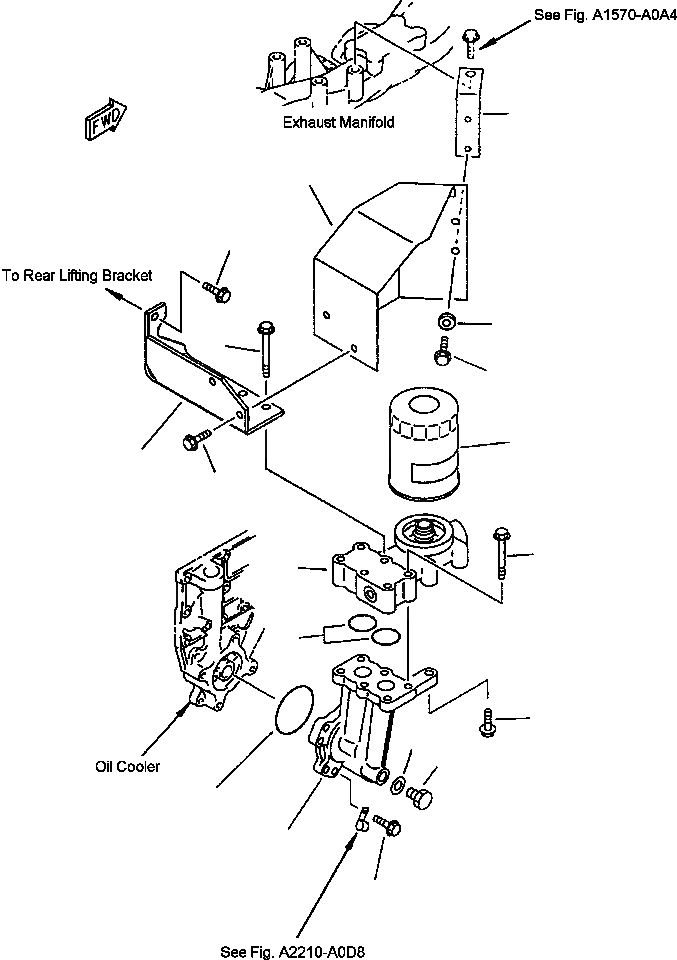 See Fig. A1570-A0A4

FWD

Exhaust Manifold

To Rear Lifting Bracket

Oil Cooler

See Fig. A2210-A0D8