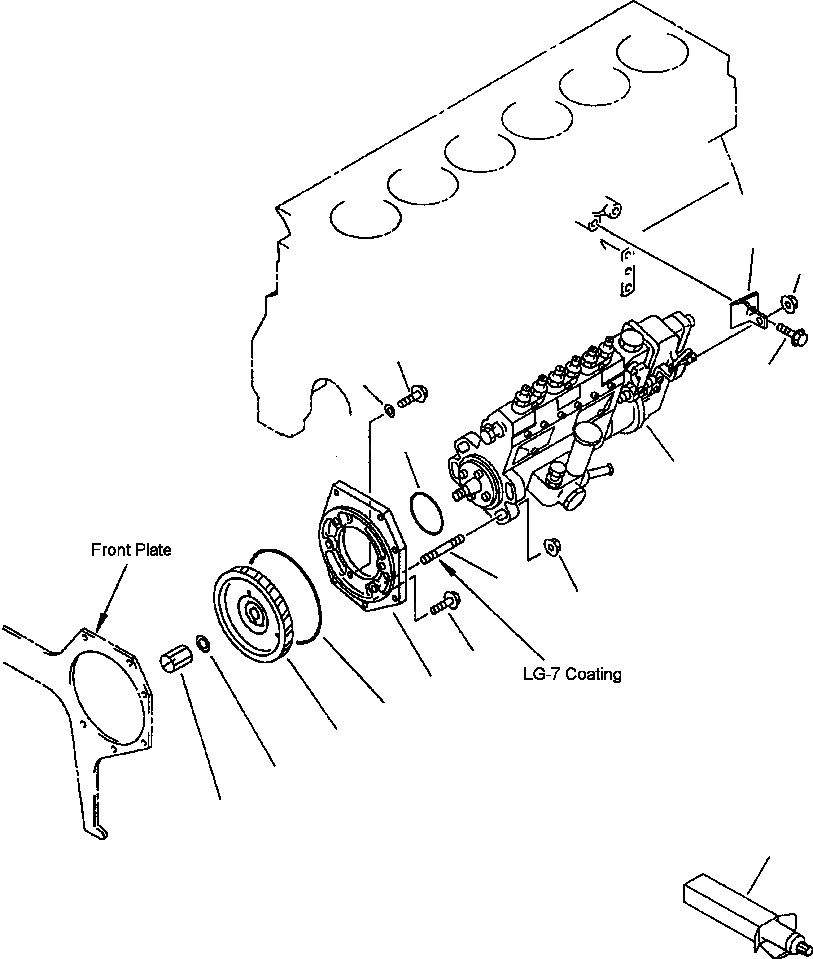 Front Plate

LG-7 Coating