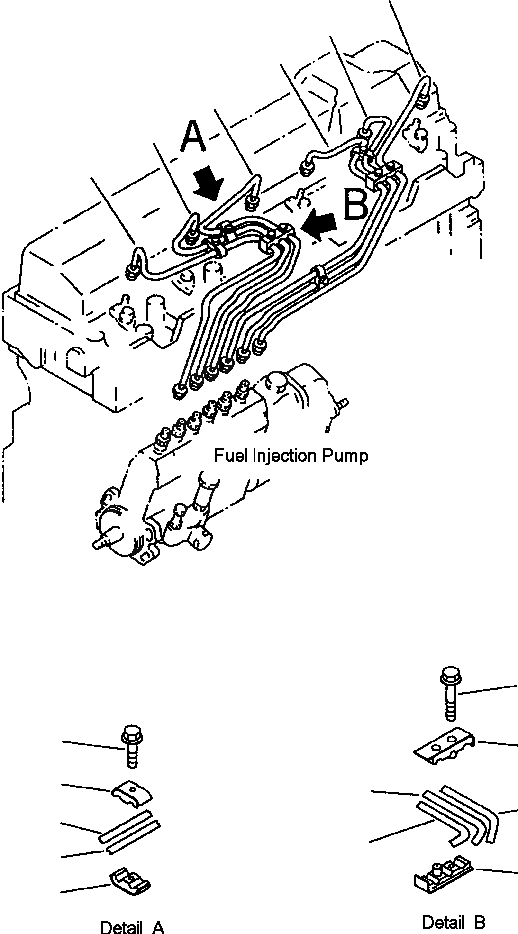 A

B

Fuel Injection Pump

Detail A

Detail B