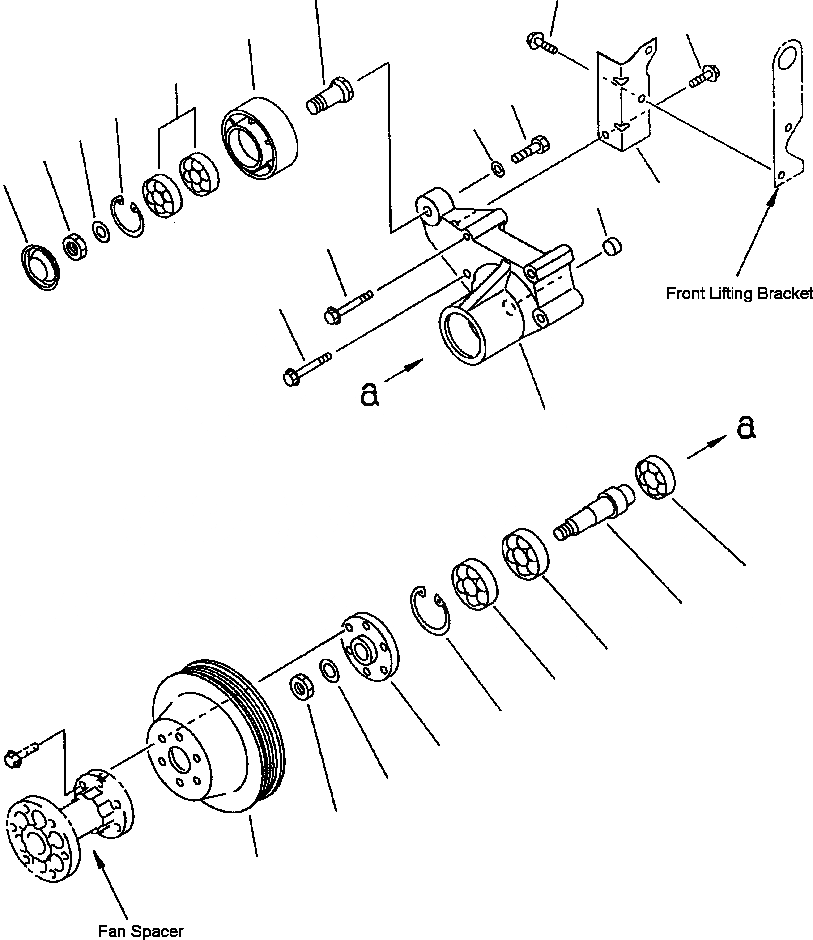 Front Lifting Bracket

a

a

Fan Spacer