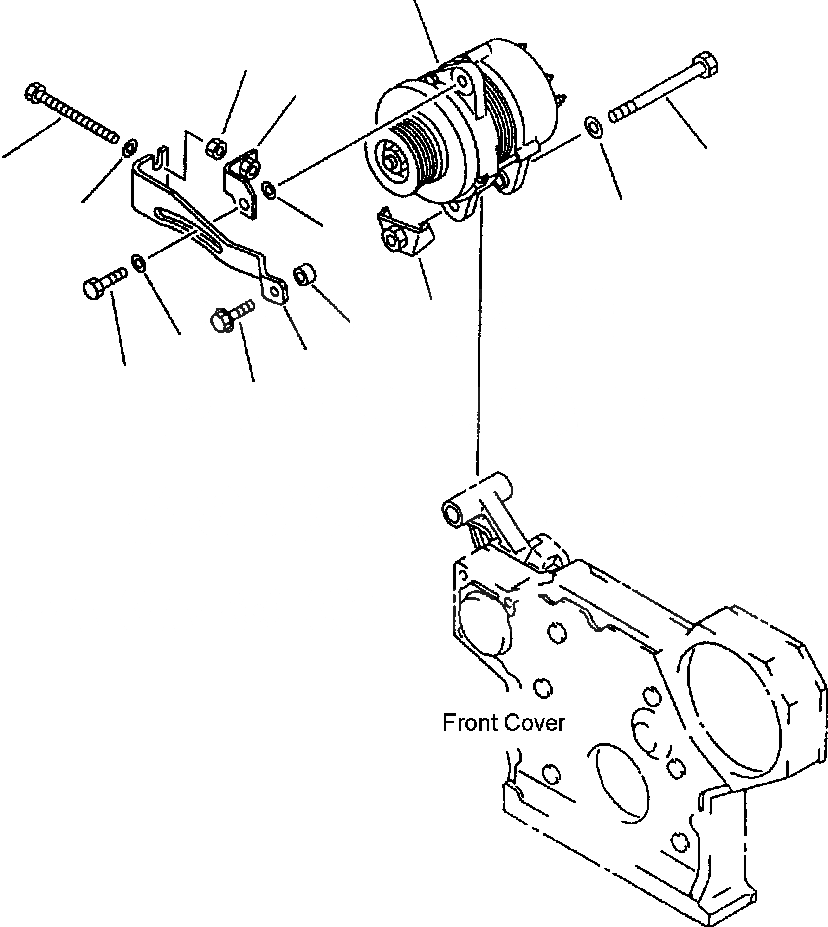 Front Cover