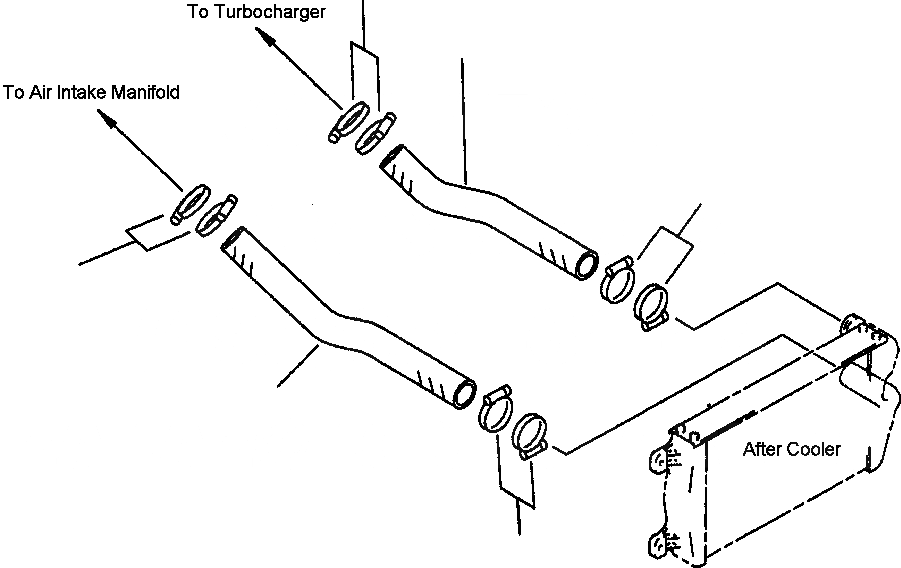 To Turbocharger

To Air Intake Manifold

After Cooler