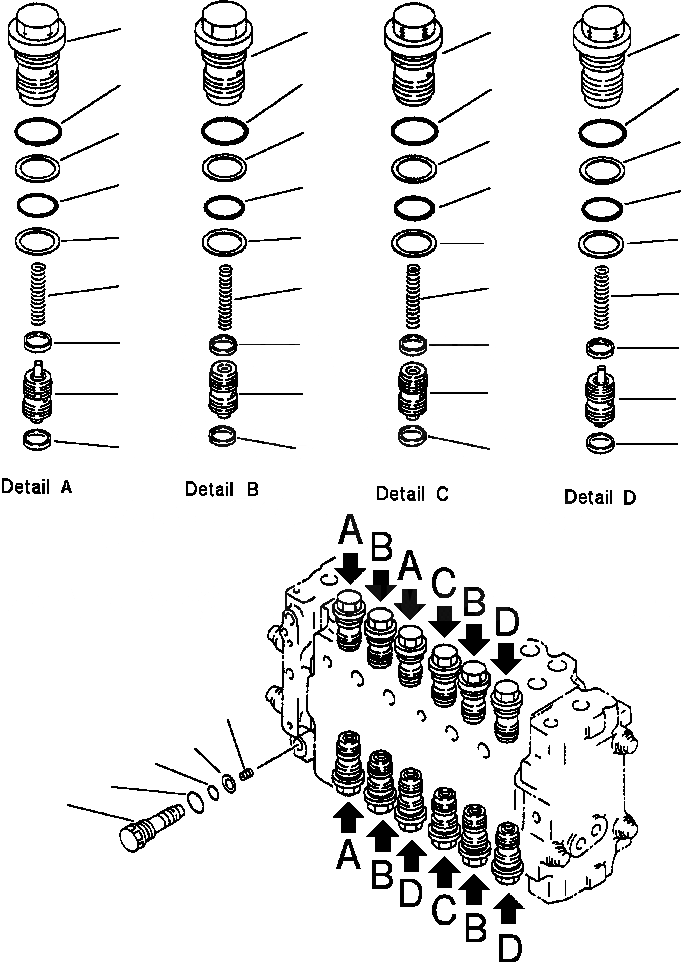 Detail A

Detail B

Detail C

Detail D

A
B
A
C
B
D

A
B
D
C
B
D