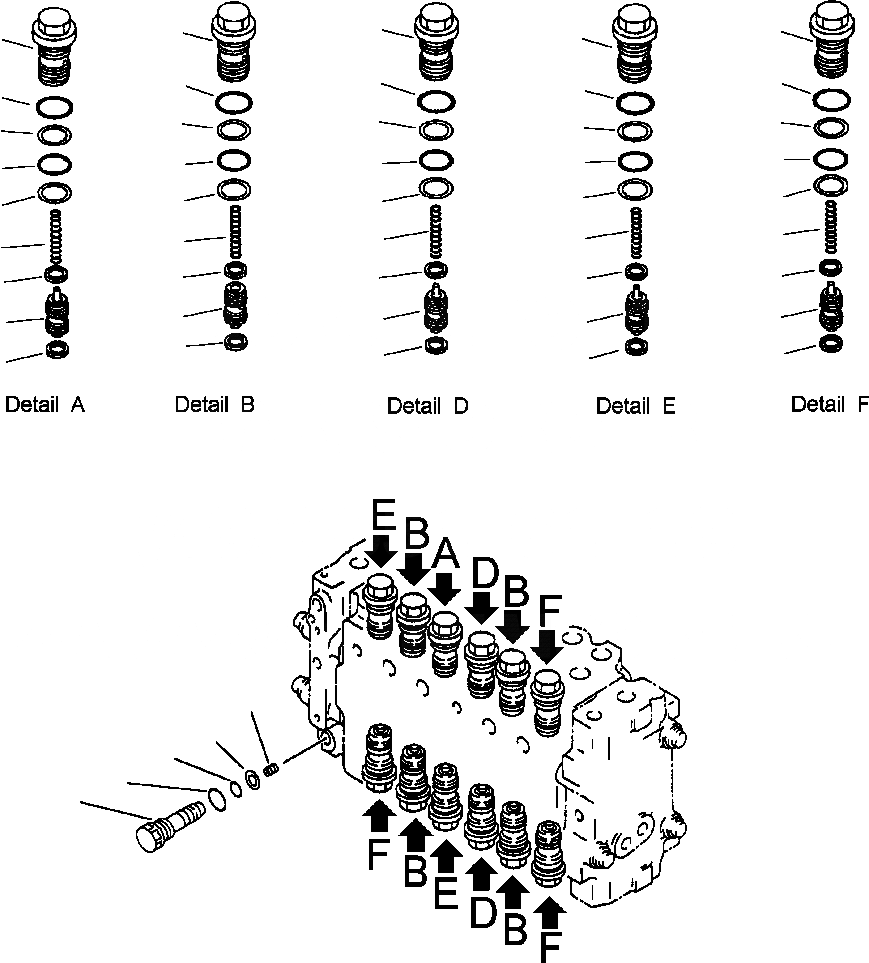 Detail A
Detail B
Detail D
Detail E
Detail F

E B A D B F

F B E D B F