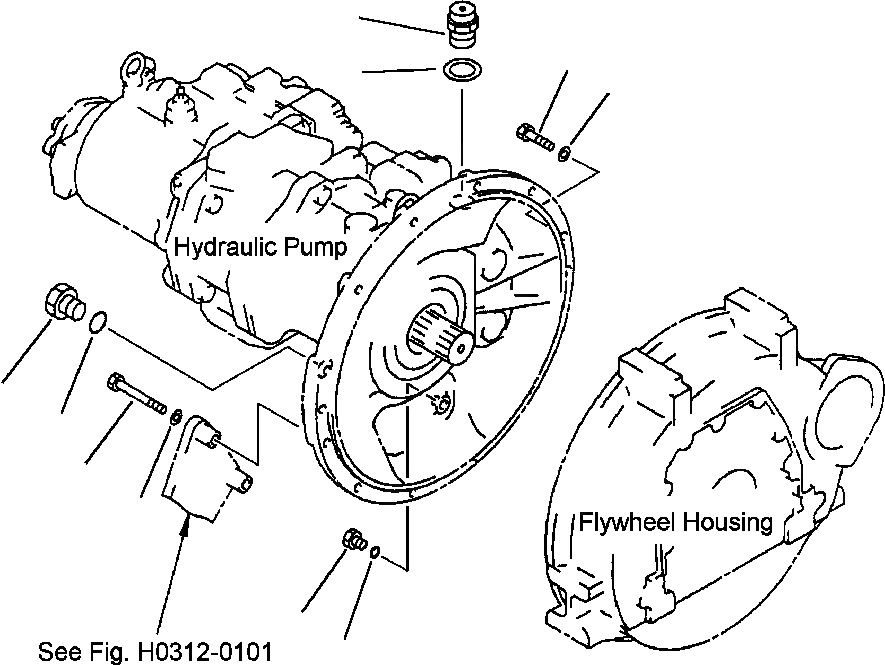 Hydraulic Pump

Flywheel Housing

See Fig. H0312-0101