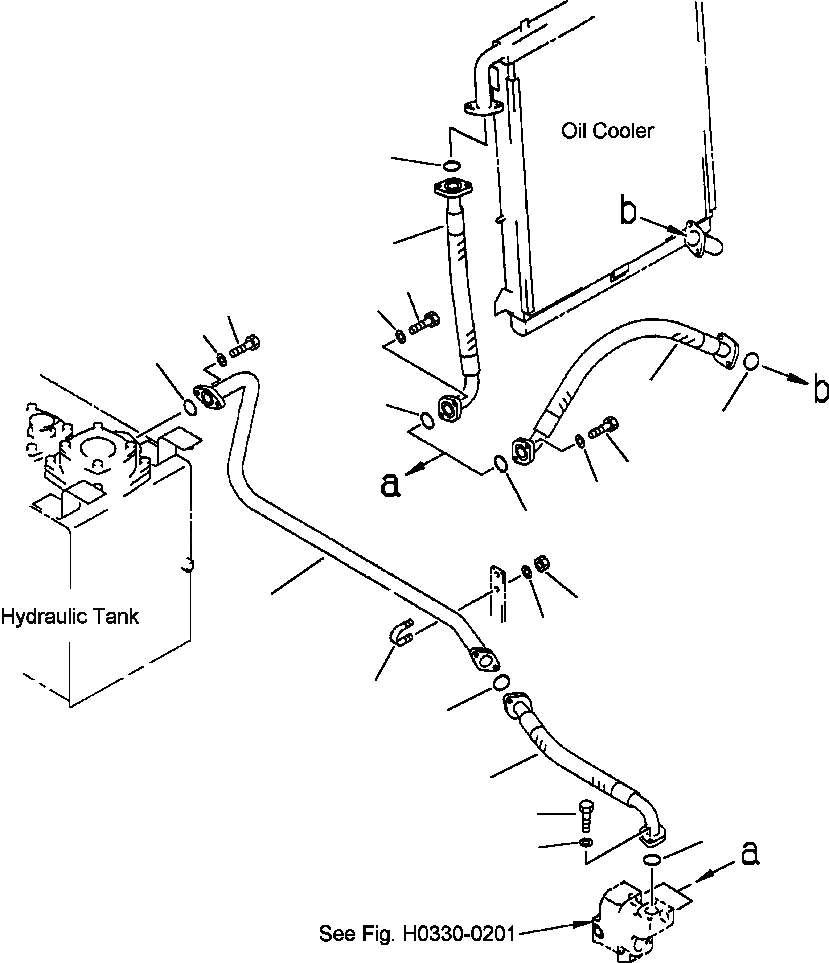 Oil Cooler

b

b

a

Hydraulic Tank

a

See Fig. H0330-0201