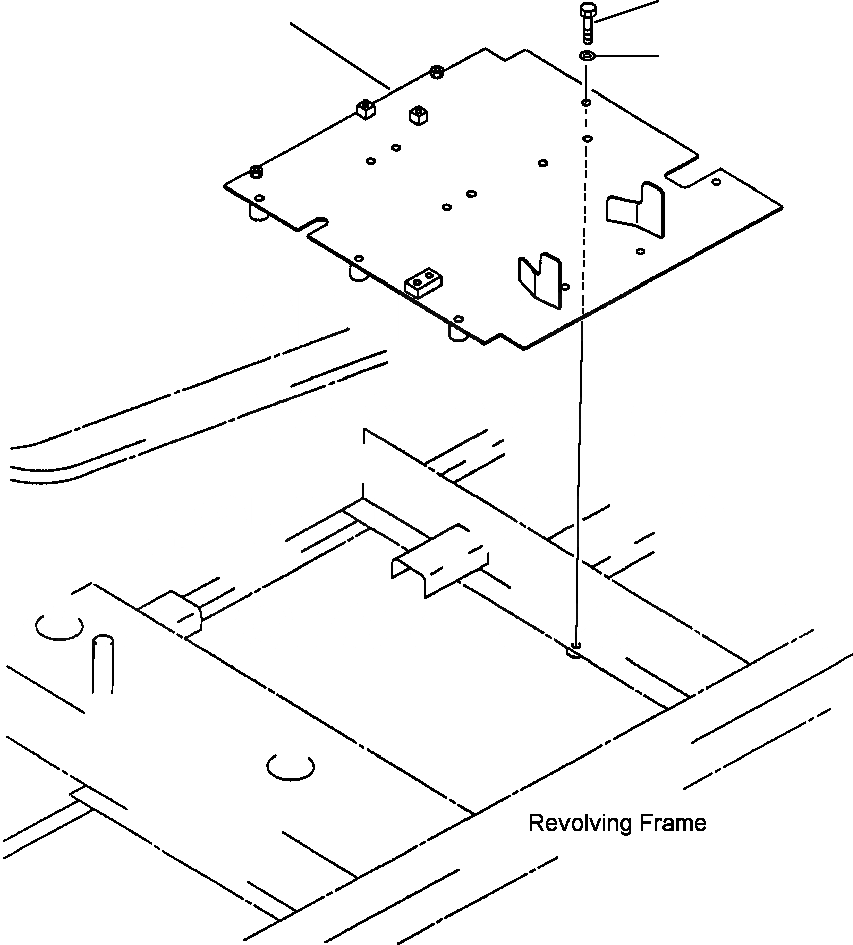 Revolving Frame