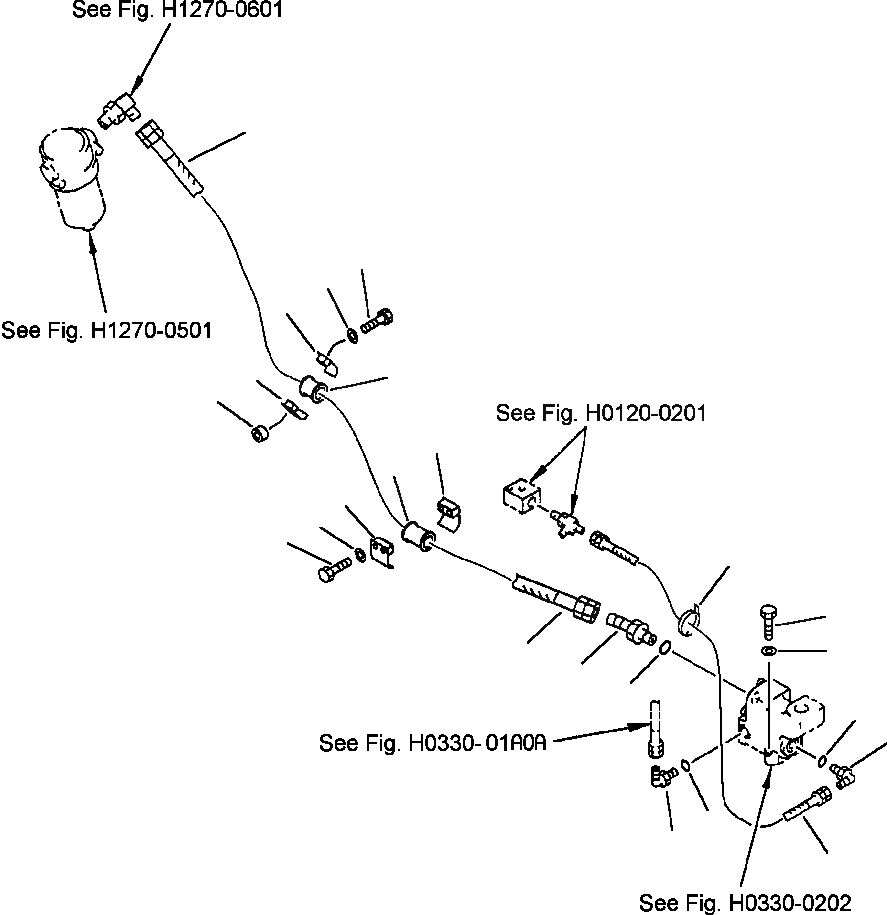 See Fig. H1270-0601

See Fig. H1270-0501

See Fig. H0120-0201

See Fig. H0330-01A0A

See Fig. H0330-0202