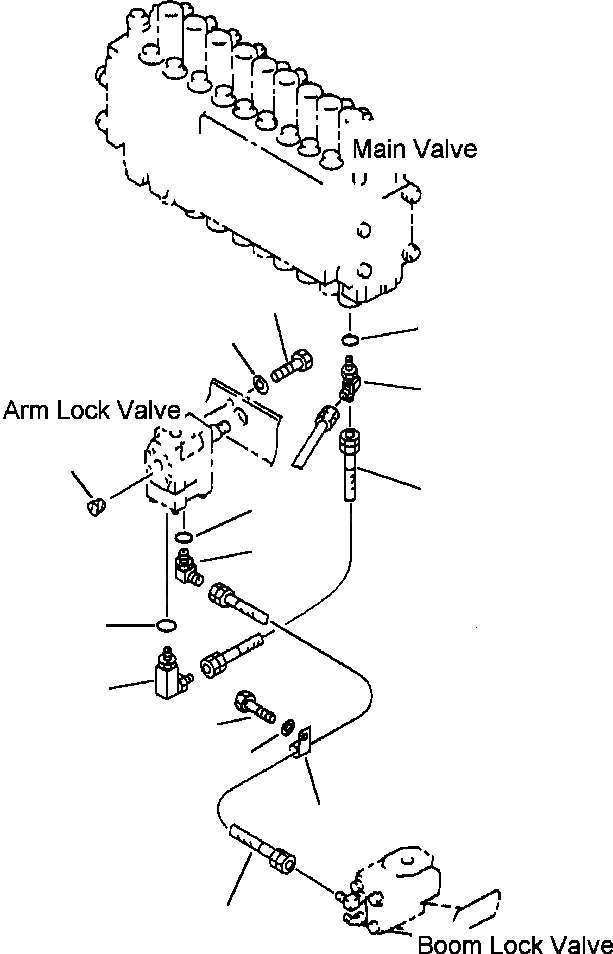 Main Valve

Arm Lock Valve

Boom Lock Valve