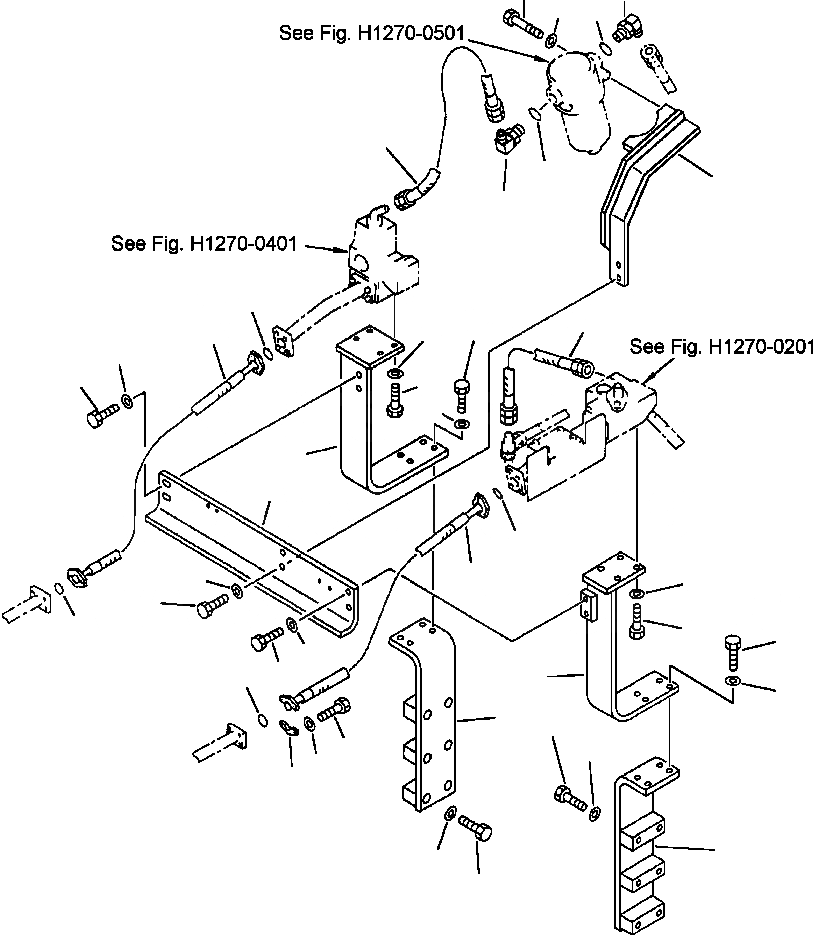 See Fig. H1270-0501

See Fig. H1270-0401

See Fig. H1270-0201