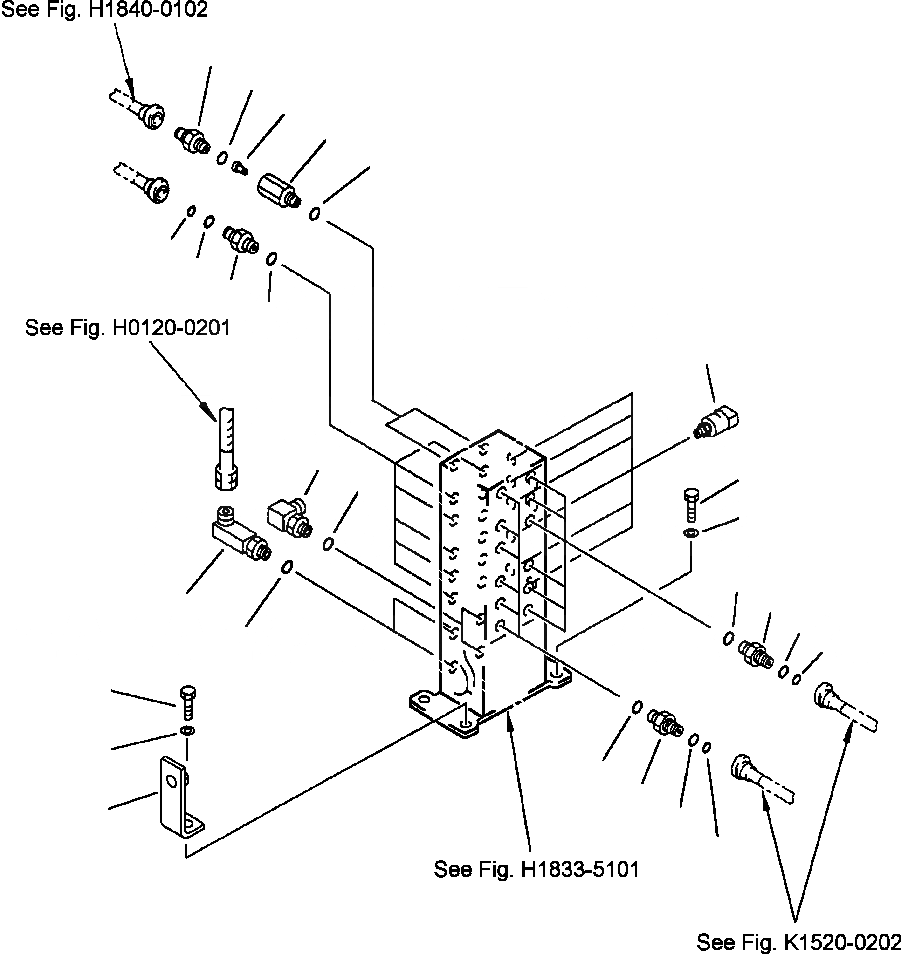 See Fig. H1840-0102

See Fig. H0120-0201

See Fig. H1833-5101

See Fig. K1520-0202