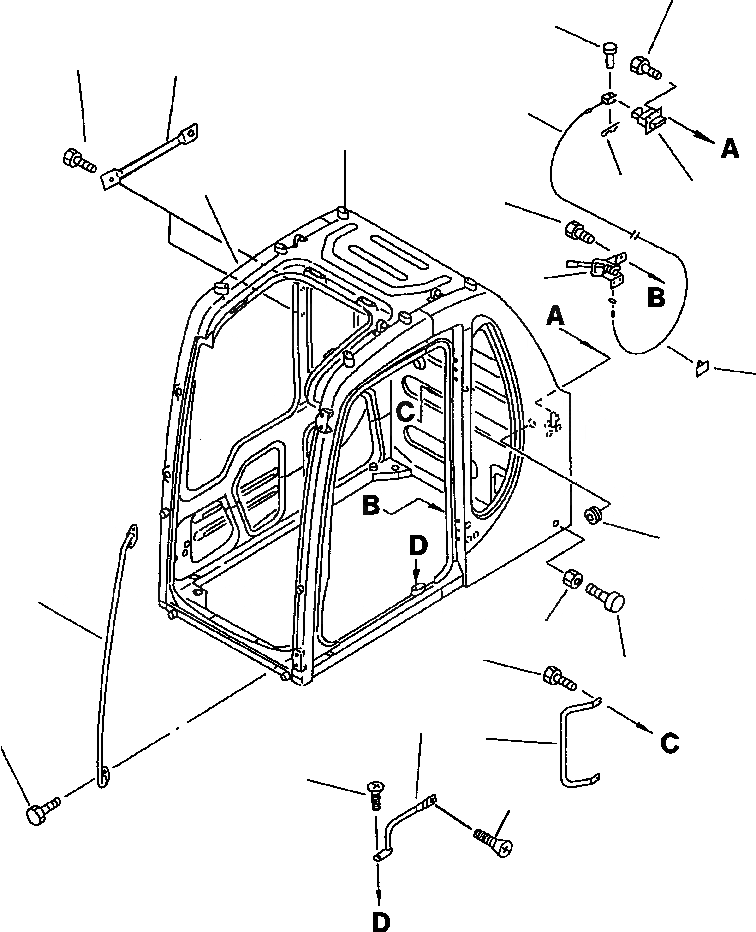 A
B
A
C
B
D
C
D