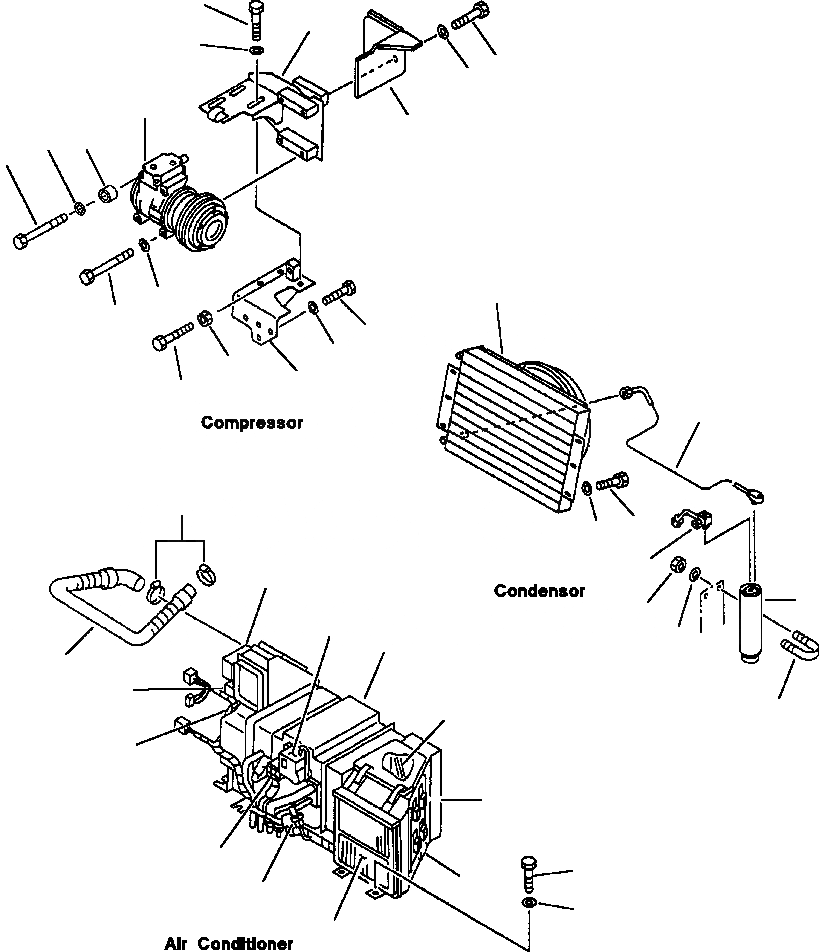 Compressor

Condensor

Air Conditioner