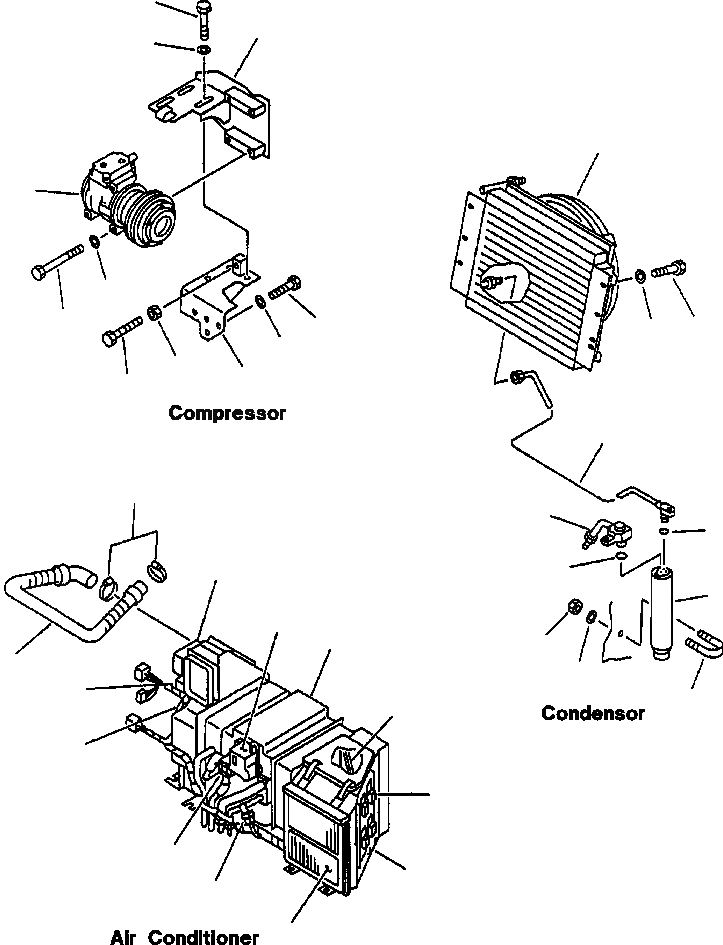 Compressor

Condensor

Air Conditioner