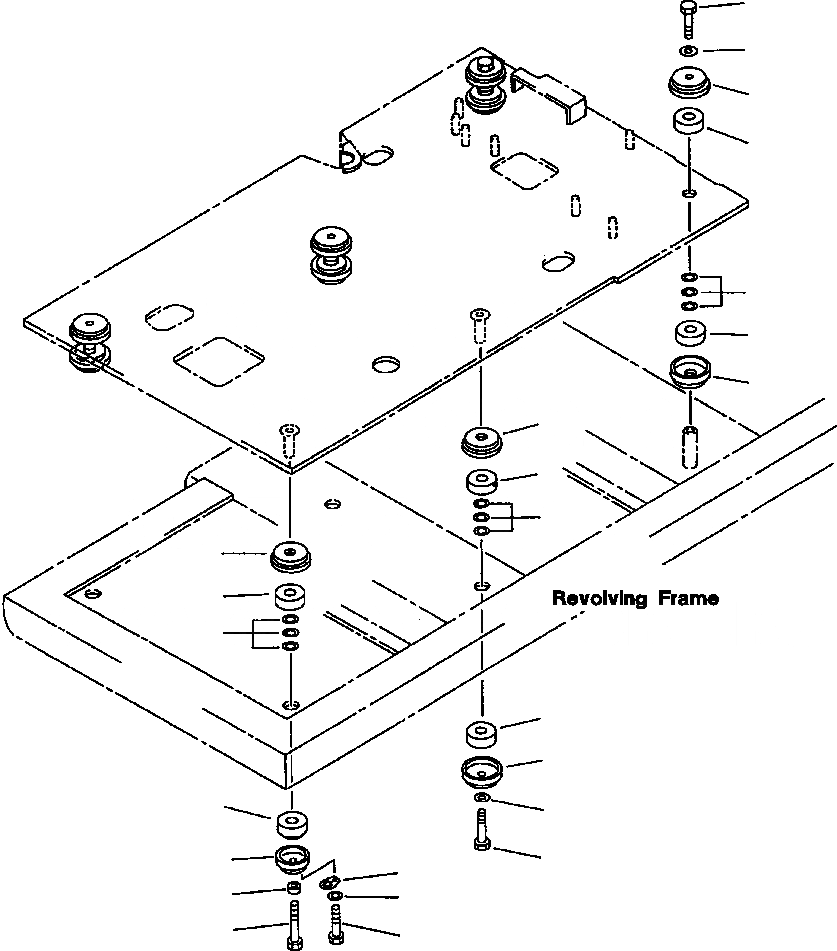 Revolving Frame