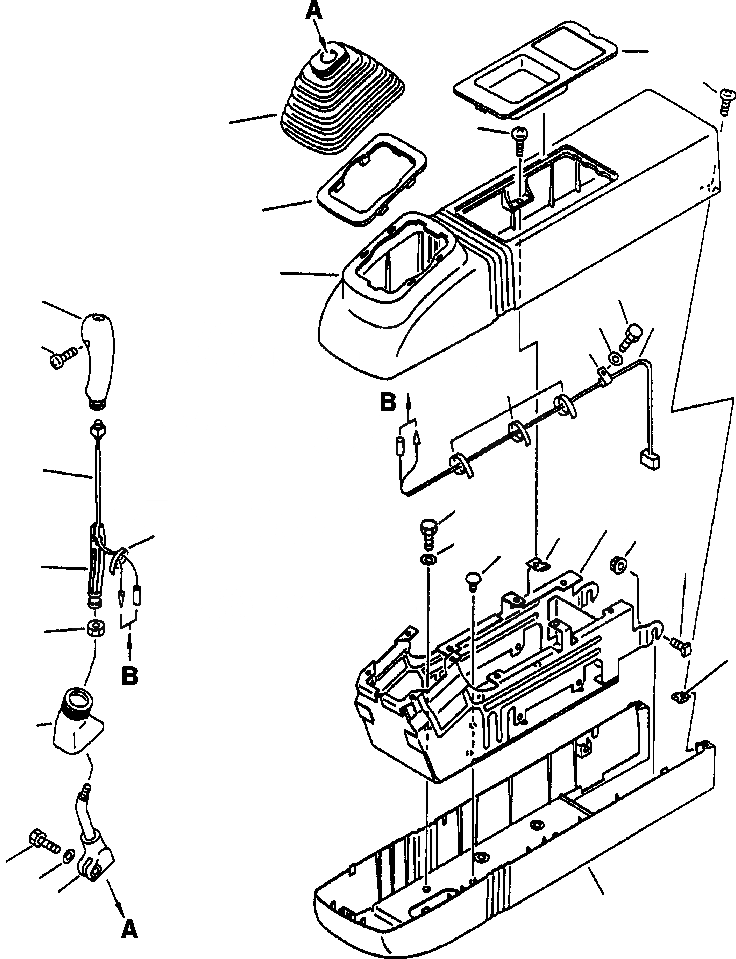 A

B

B

A